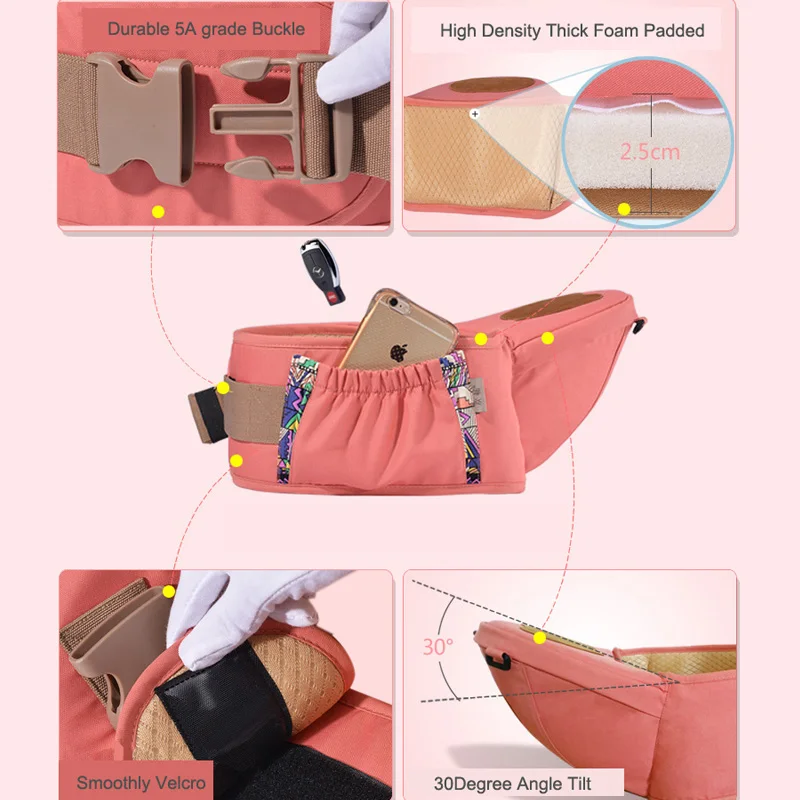 Durable 5A grade Buckle

High Density Thick Foam Padded

2.5cm

30°

Smoothly Velcro

30Degree Angle Tilt