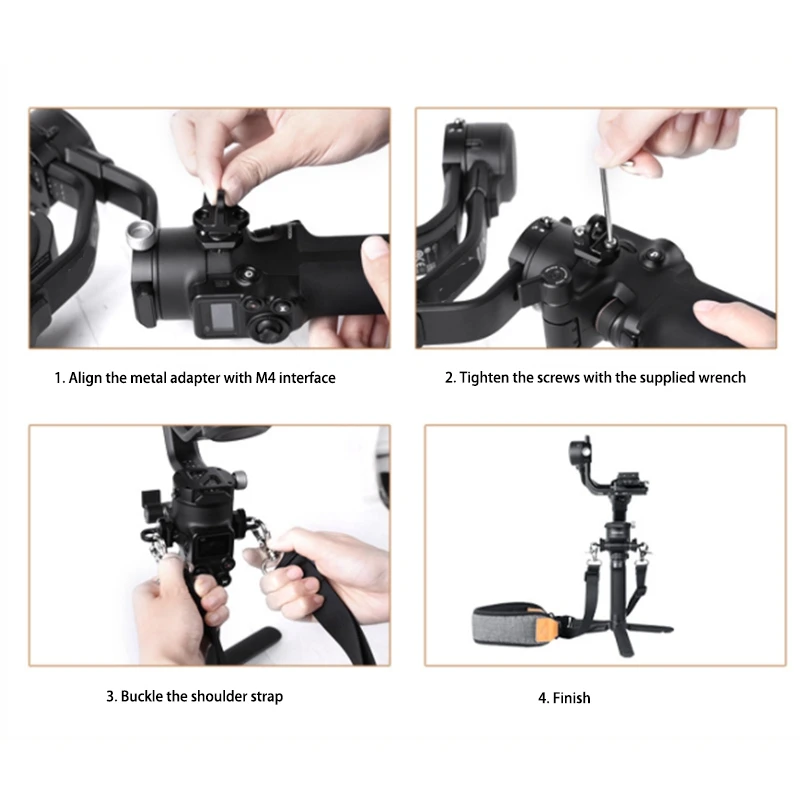 1. Align the metal adapter with M4 interface

2. Tighten the screws with the supplied wrench

3. Buckle the shoulder strap

4. Finish