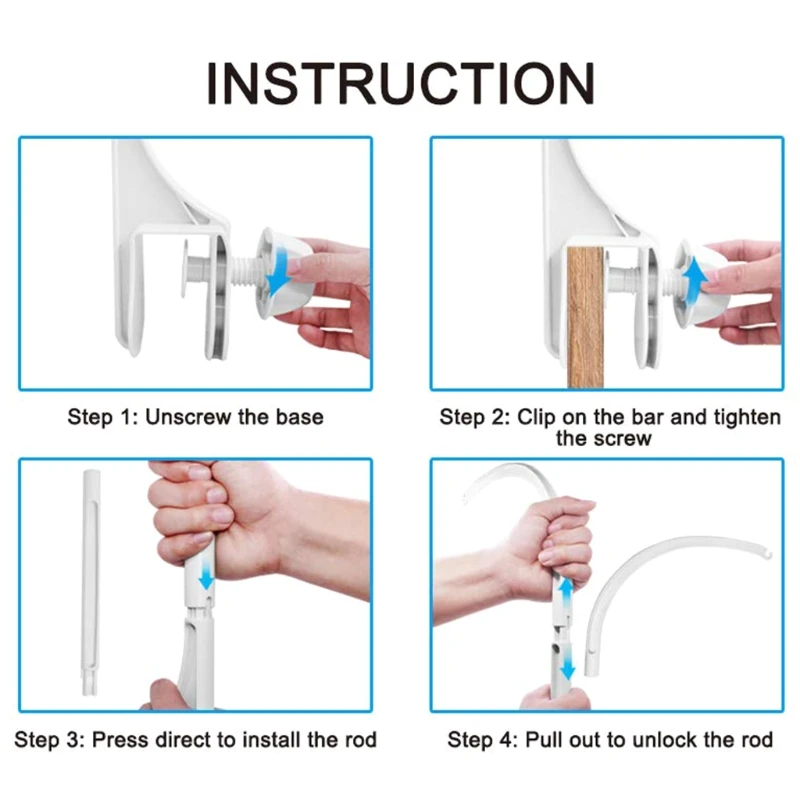 INSTRUCTION

Step 1: Unscrew the base

Step 2: Clip on the bar and tighten the screw

Step 3: Press direct to install the rod

Step 4: Pull out to unlock the rod