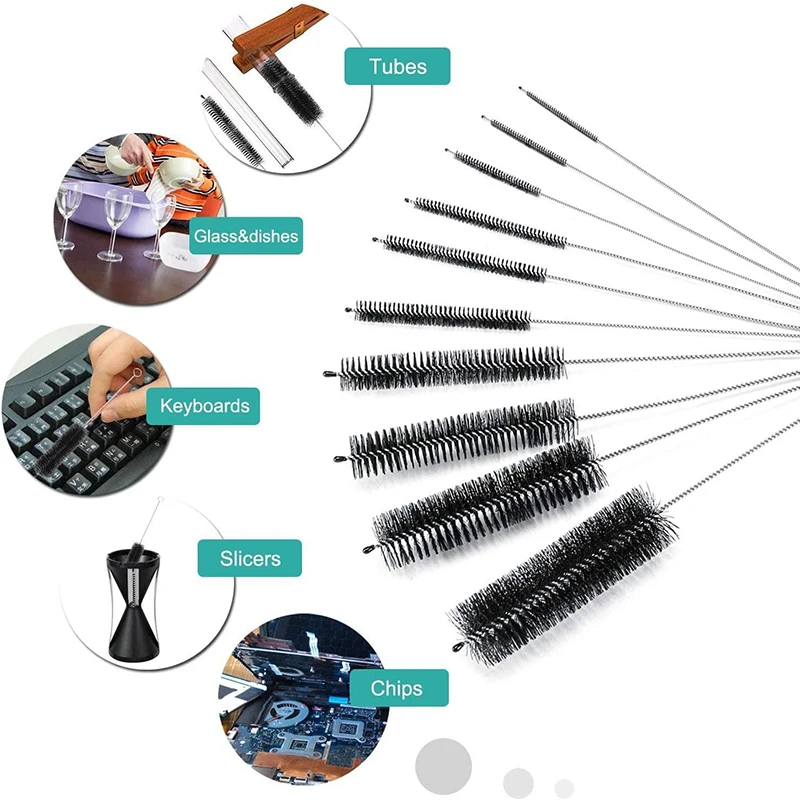 Tubes

Glass&dishes

Keyboards

Slicers

Chips