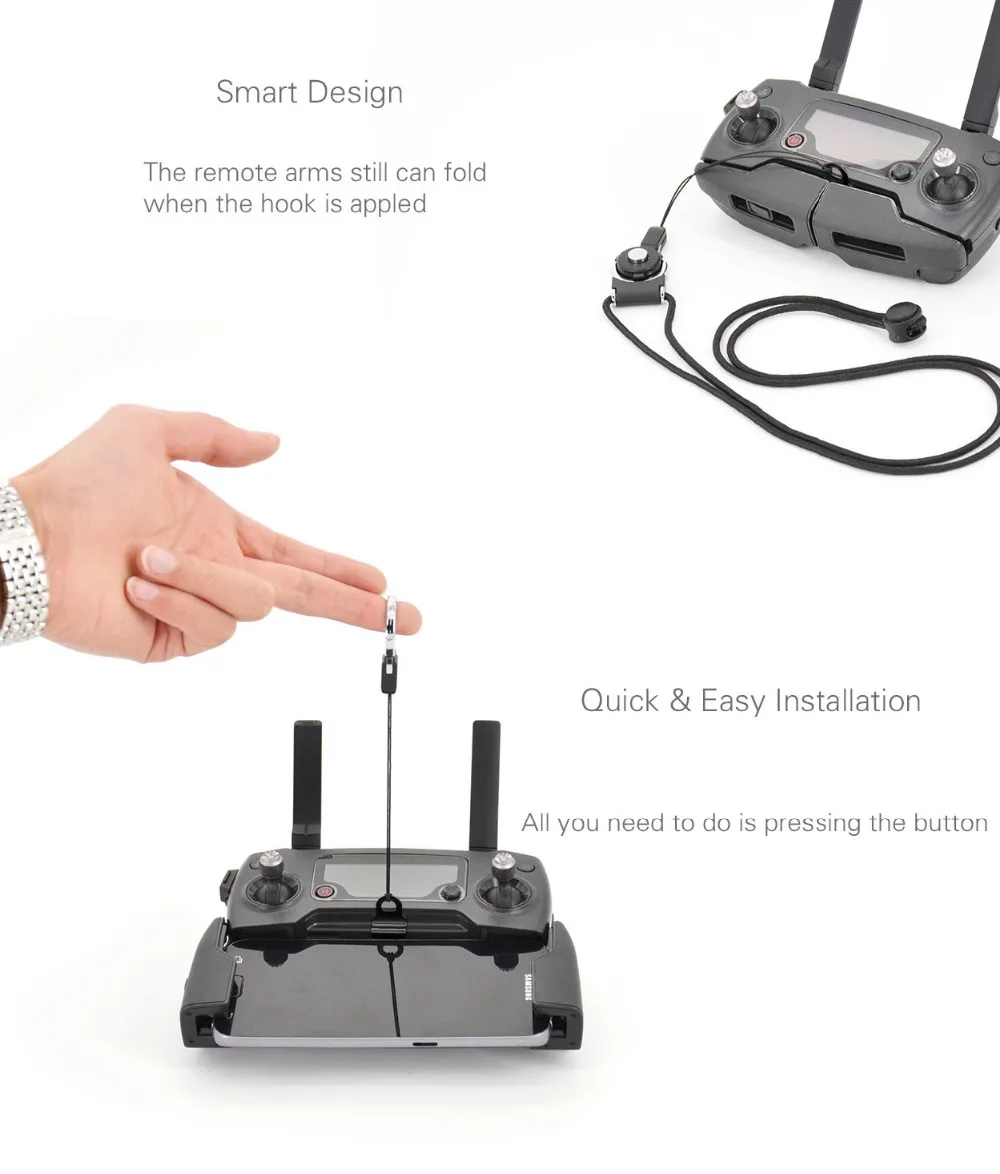 Smart Design

The remote arms still can fold when the hook is appled

Quick & Easy Installation

All you need to do is pressing the button

SAMSUNG