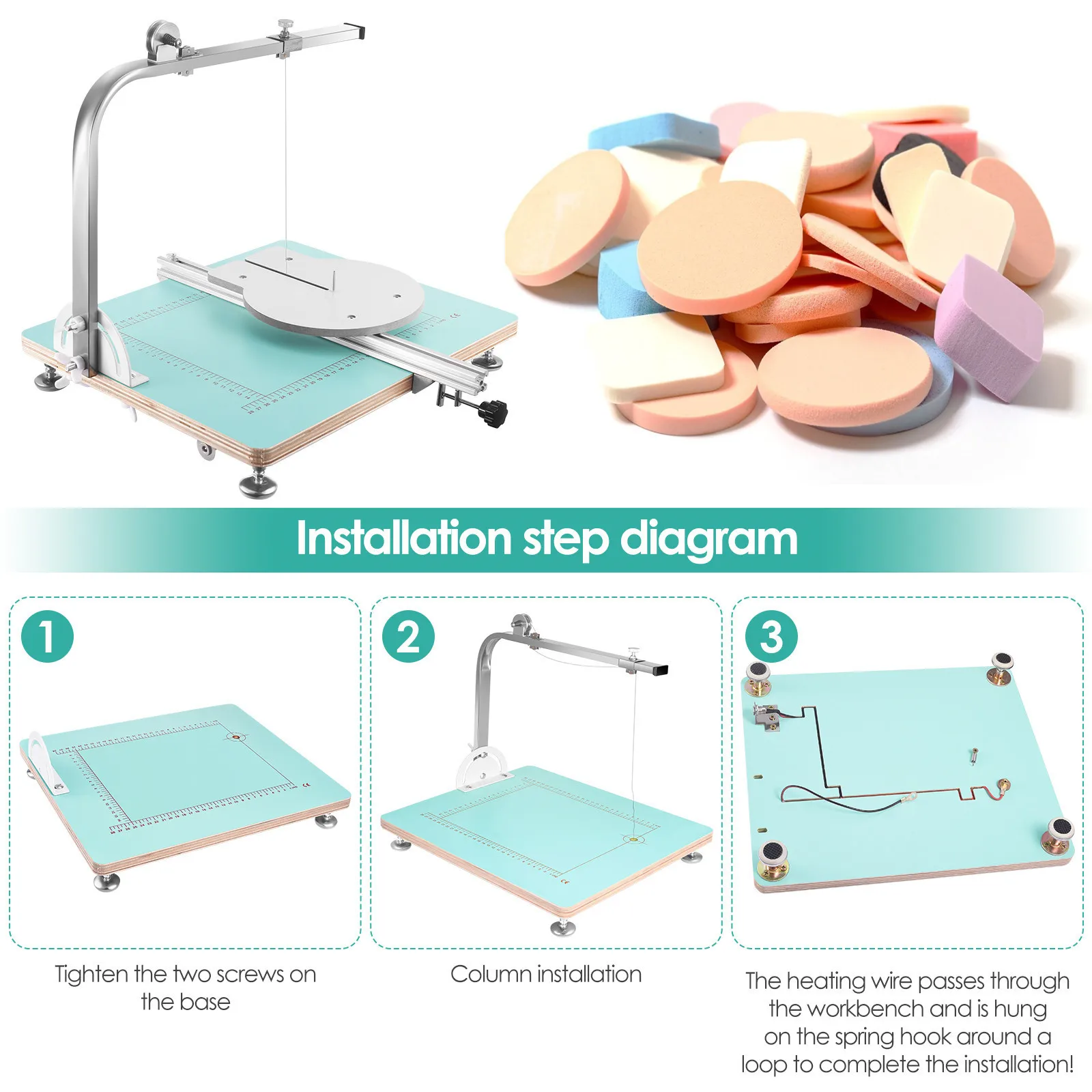 Installation step diagram

1

Tighten the two screws on the base

2

Column installation

3

The heating wire passes through the workbench and is hung on the spring hook around a loop to complete the installation!