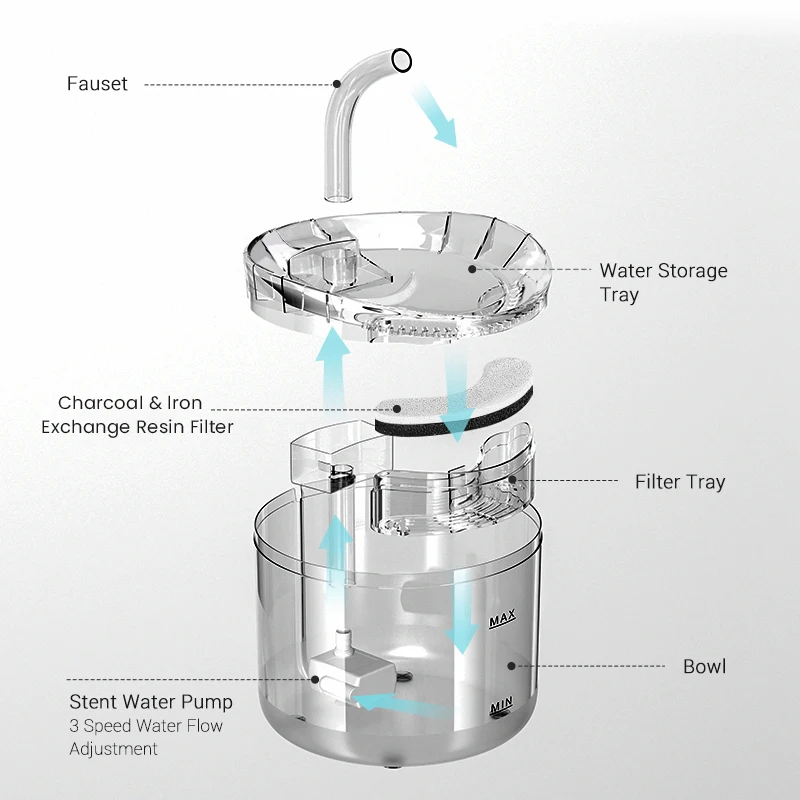 Fauset

Water Storage Tray

Charcoal & Iron Exchange Resin Filter

Filter Tray

MAX

Bowl

MIN

Stent Water Pump
3 Speed Water Flow Adjustment