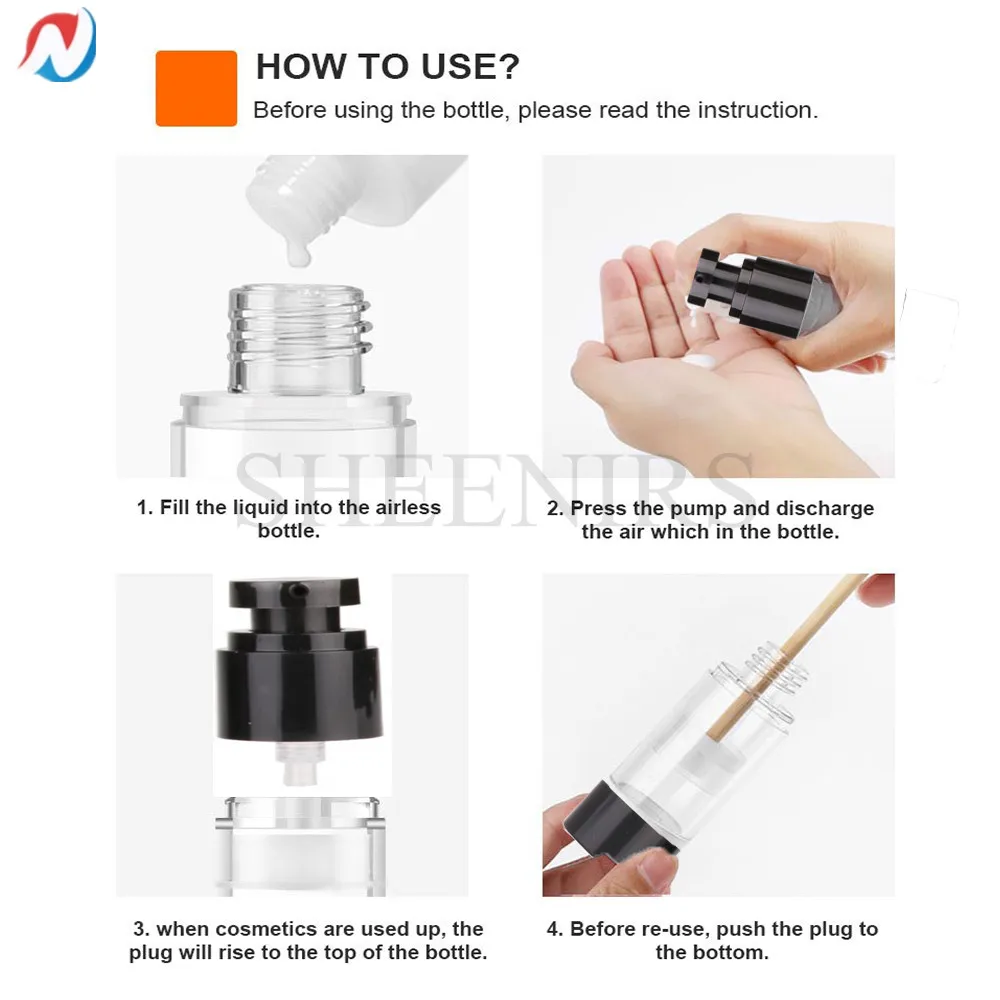 HOW TO USE?
Before using the bottle, please read the instruction.

SHEENIRS

1. Fill the liquid into the airless bottle.

2. Press the pump and discharge the air which in the bottle.

3. when cosmetics are used up, the plug will rise to the top of the bottle.

4. Before re-use, push the plug to the bottom.