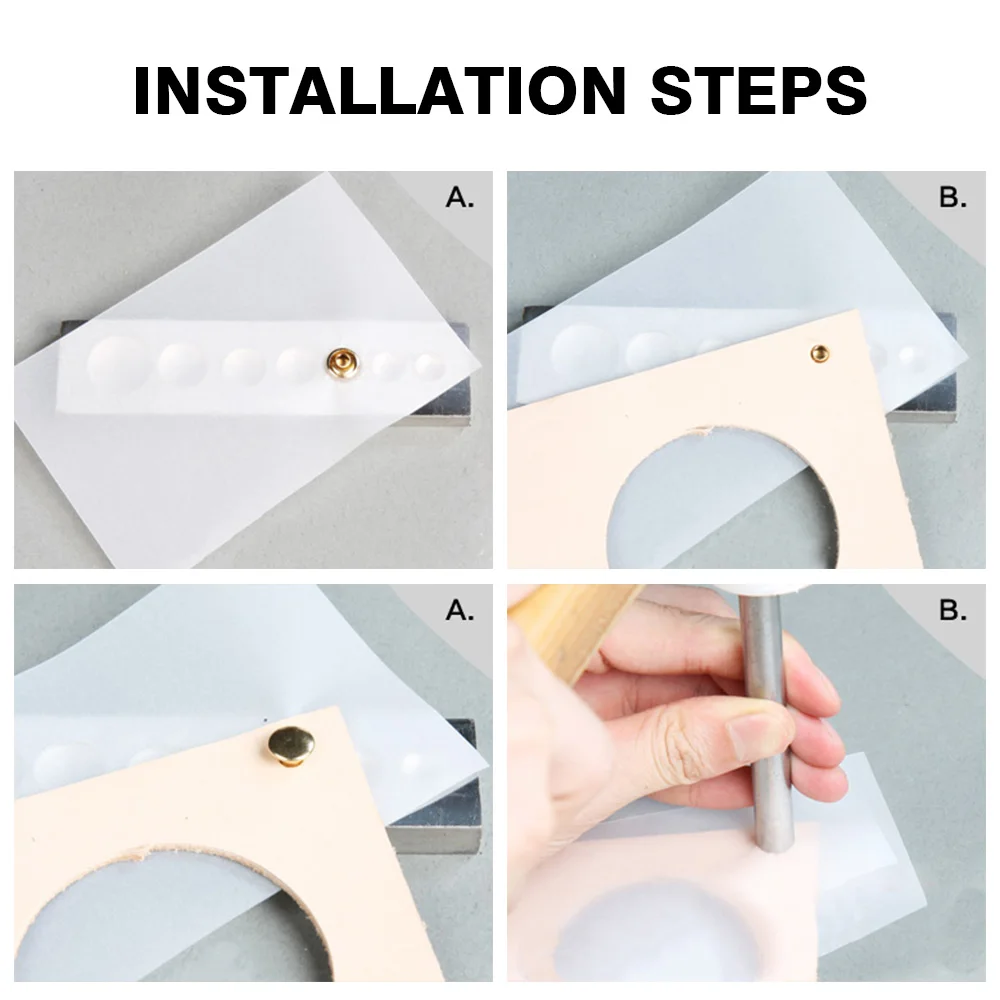 INSTALLATION STEPS

A.

B.

A.

B.