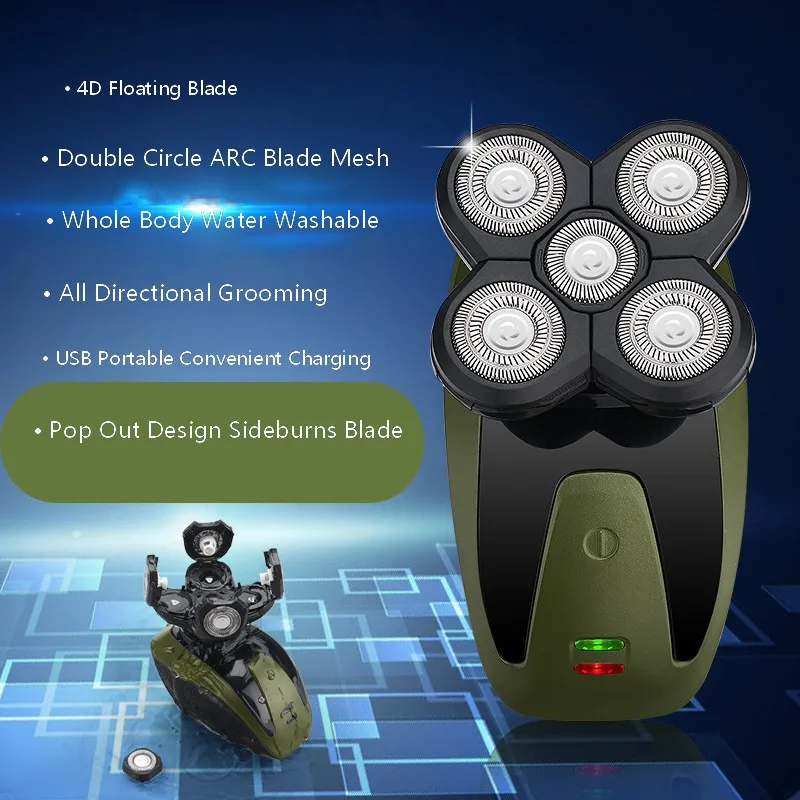 • 4D Floating Blade

• Double Circle ARC Blade Mesh

• Whole Body Water Washable

• All Directional Grooming

• USB Portable Convenient Charging

• Pop Out Design Sideburns Blade