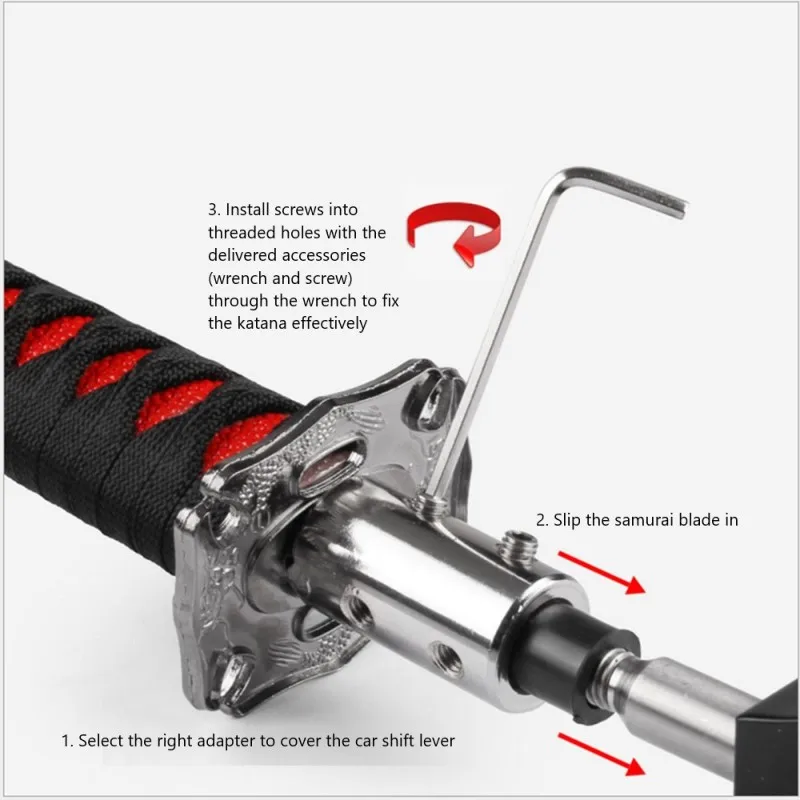 3. Install screws into threaded holes with the delivered accessories (wrench and screw) through the wrench to fix the katana effectively

2. Slip the samurai blade in

1. Select the right adapter to cover the car shift lever