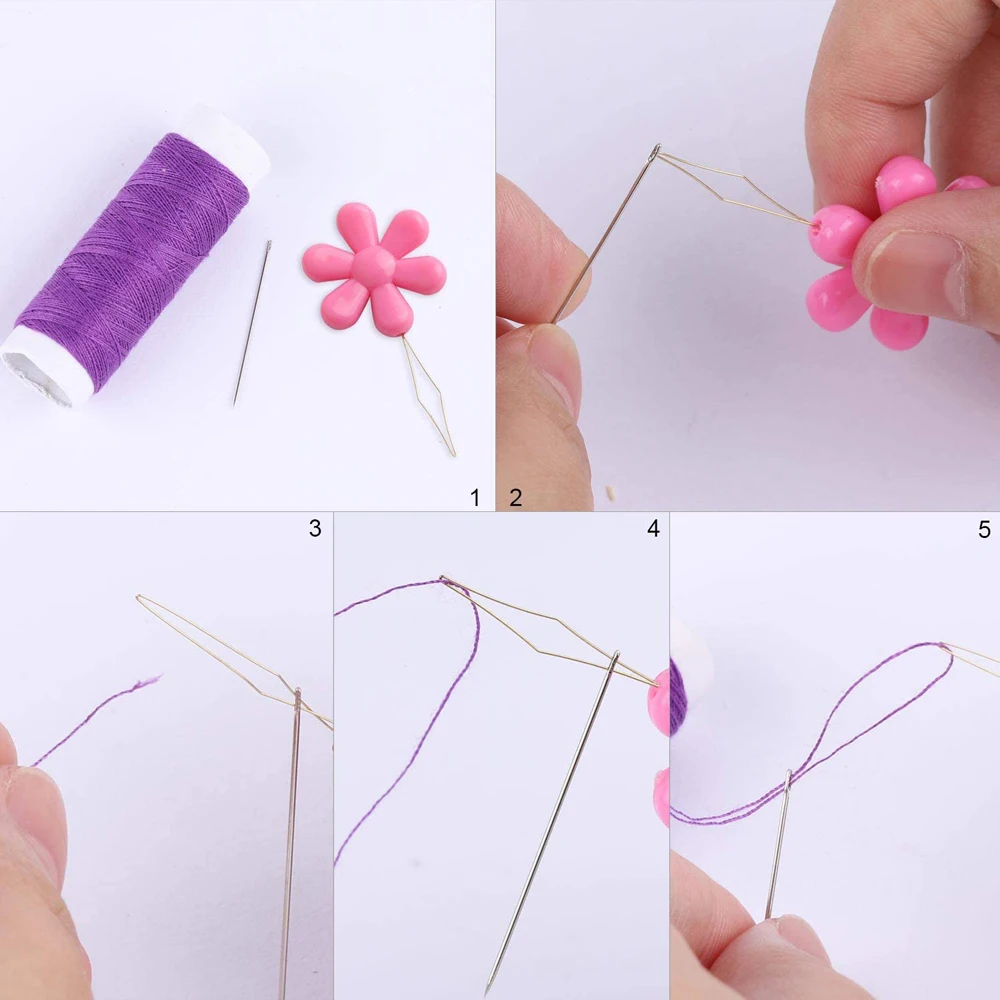 1
2
3
4
5