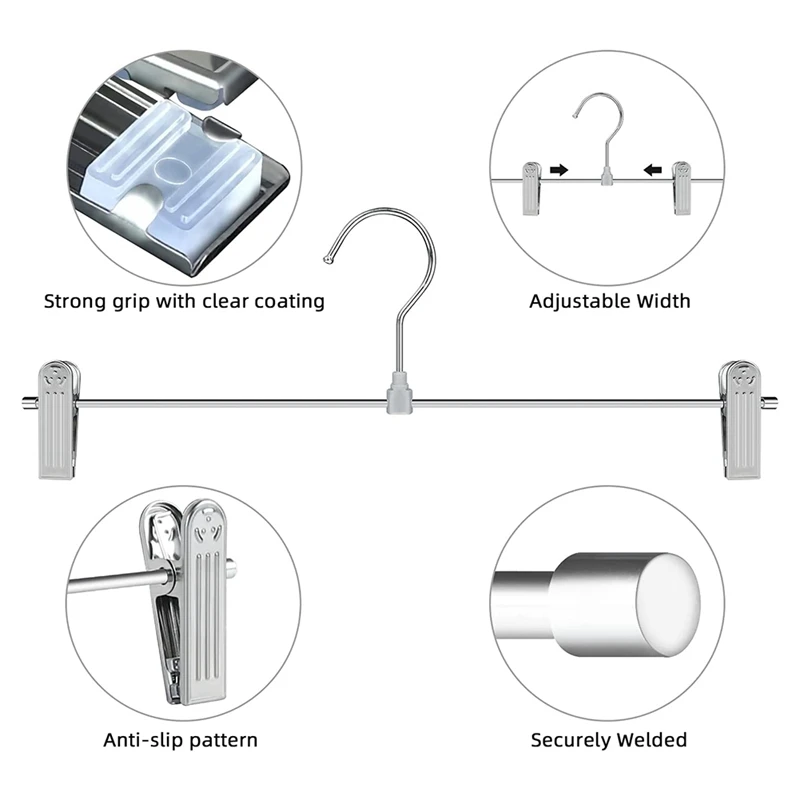 Strong grip with clear coating

Adjustable Width

Anti-slip pattern

Securely Welded