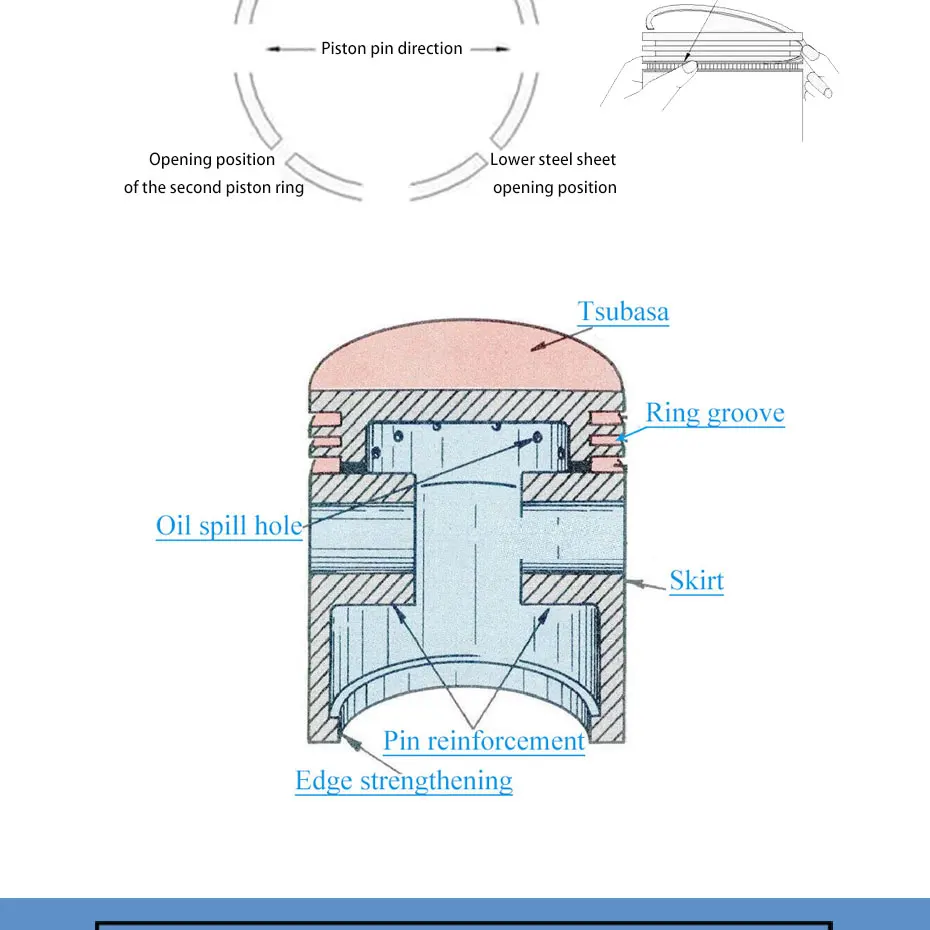 Piston pin direction

Opening position of the second piston ring

Lower steel sheet opening position

Tsubasa

Ring groove

Oil spill hole

Skirt

Pin reinforcement

Edge strengthening