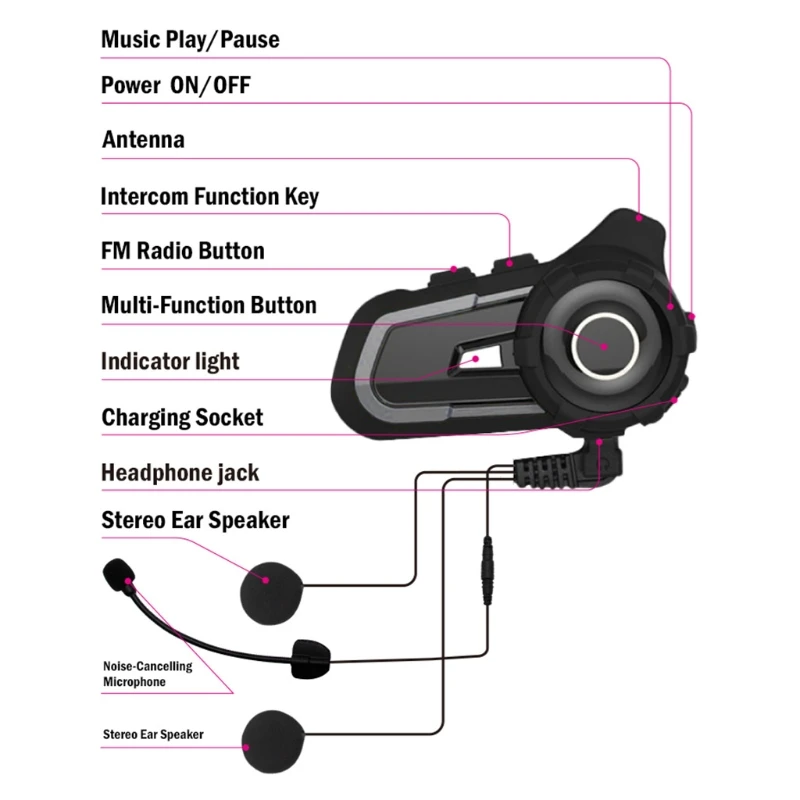 Music Play/Pause

Power ON/OFF

Antenna

Intercom Function Key

FM Radio Button

Multi-Function Button

Indicator light

Charging Socket

Headphone jack

Stereo Ear Speaker

Noise-Cancelling Microphone

Stereo Ear Speaker