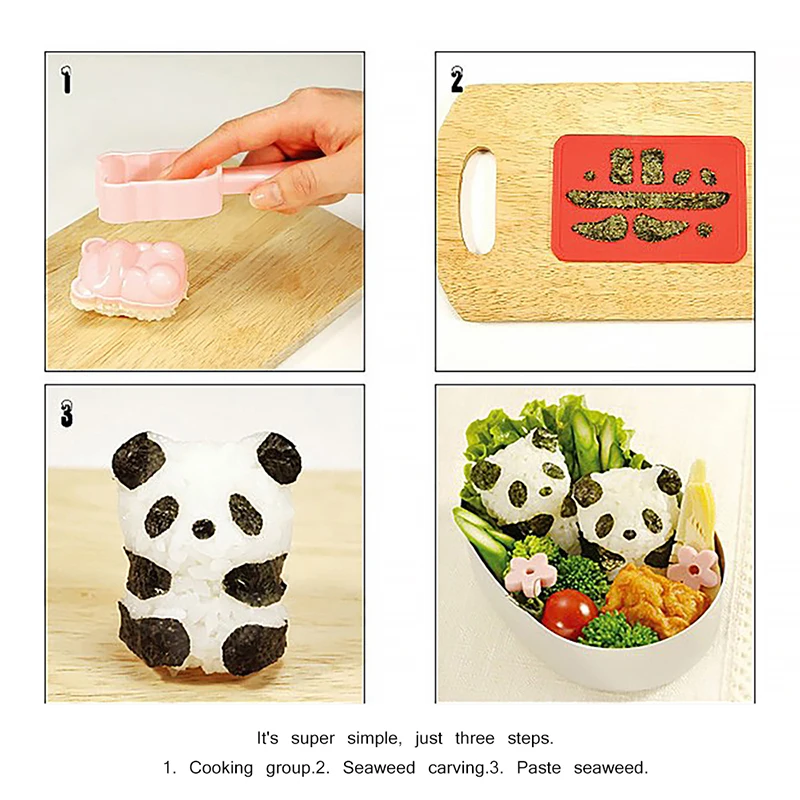 1

2

3

It's super simple, just three steps.
1. Cooking group.2. Seaweed carving.3. Paste seaweed.