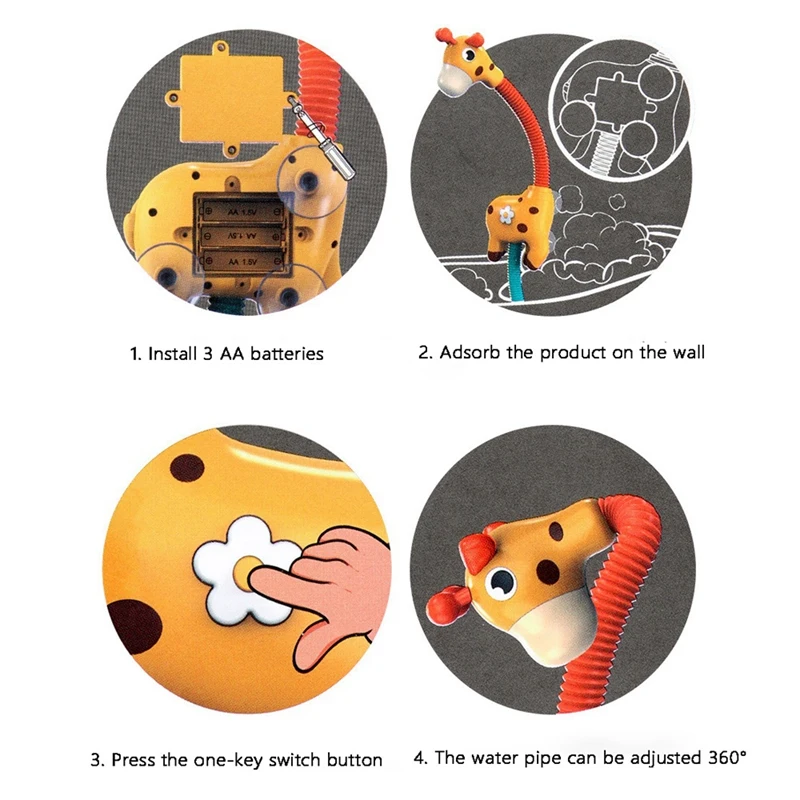 AA 1.5V
AA 1.5V
AA 1.5V

1. Install 3 AA batteries

2. Adsorb the product on the wall

3. Press the one-key switch button

4. The water pipe can be adjusted 360°