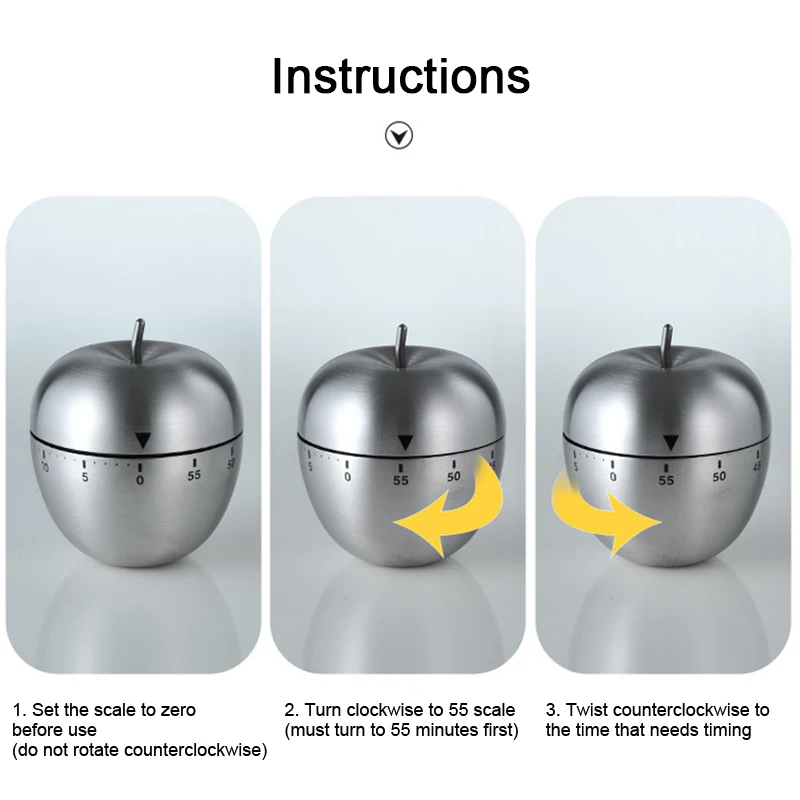 Instructions

10 5 0 55 50

5 0 55 50

5 0 55 50 45

1. Set the scale to zero before use (do not rotate counterclockwise)

2. Turn clockwise to 55 scale (must turn to 55 minutes first)

3. Twist counterclockwise to the time that needs timing