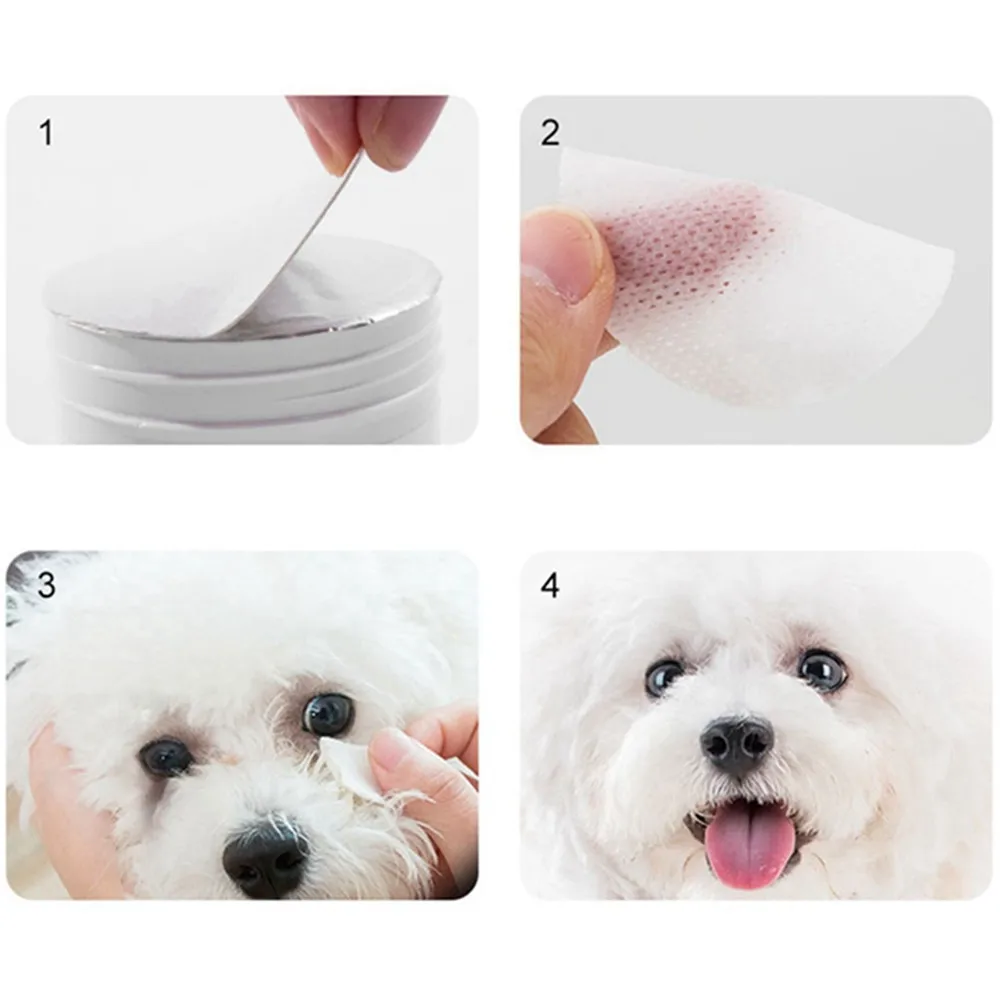 1

2

3

4