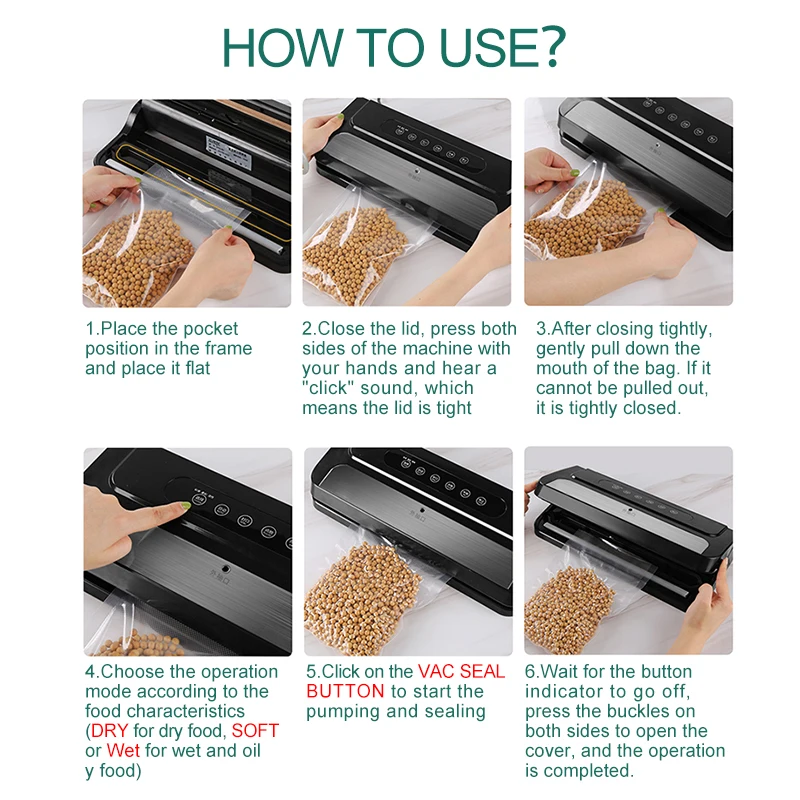 HOW TO USE?

1.Place the pocket position in the frame and place it flat

2.Close the lid, press both sides of the machine with your hands and hear a "click" sound, which means the lid is tight

3.After closing tightly, gently pull down the mouth of the bag. If it cannot be pulled out, it is tightly closed.

4.Choose the operation mode according to the food characteristics (DRY for dry food, SOFT or Wet for wet and oil y food)

5.Click on the VAC SEAL BUTTON to start the pumping and sealing

6.Wait for the button indicator to go off, press the buckles on both sides to open the cover, and the operation is completed.