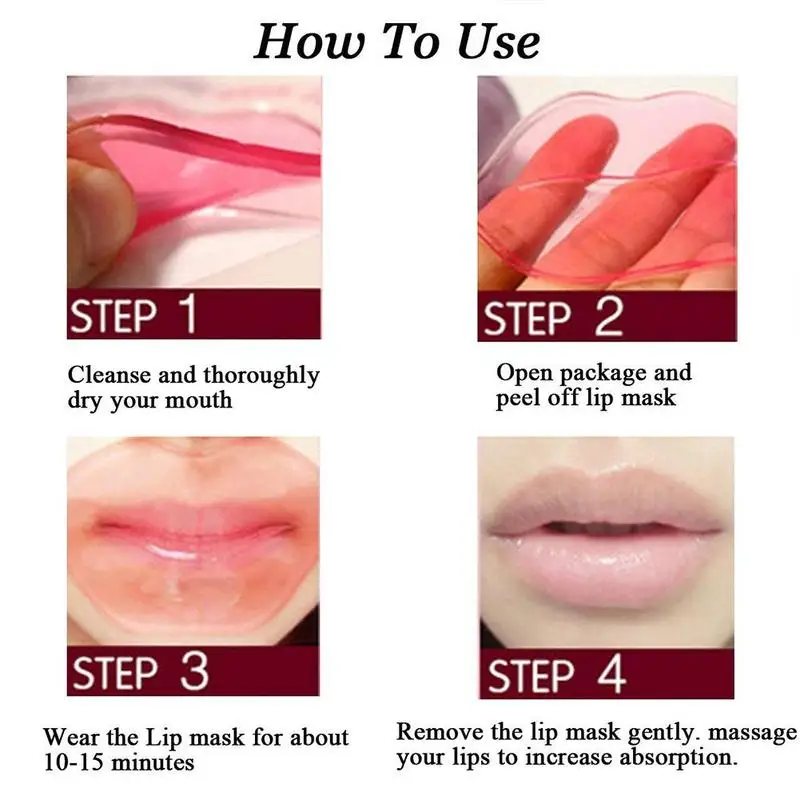 How To Use

STEP 1

Cleanse and thoroughly dry your mouth

STEP 2

Open package and peel off lip mask

STEP 3

Wear the Lip mask for about 10-15 minutes

STEP 4

Remove the lip mask gently. massage your lips to increase absorption.