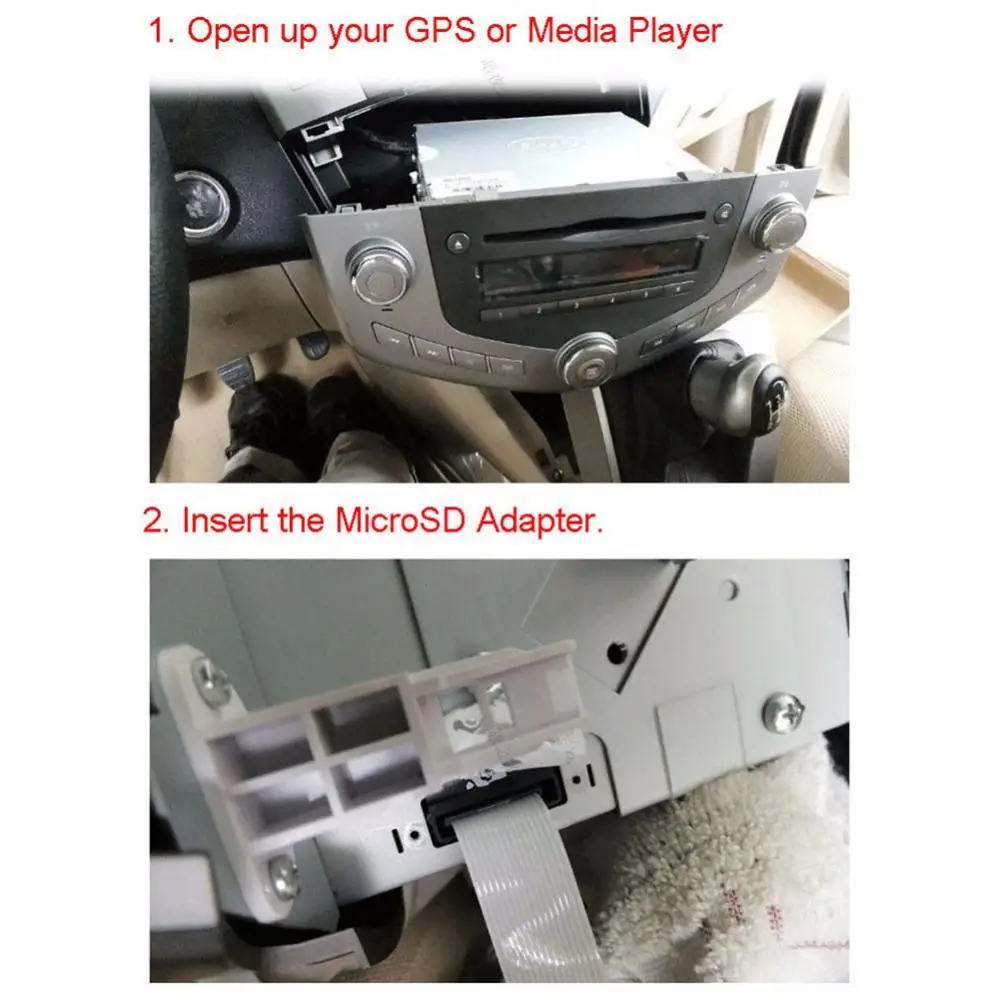 1. Open up your GPS or Media Player

2. Insert the MicroSD Adapter.