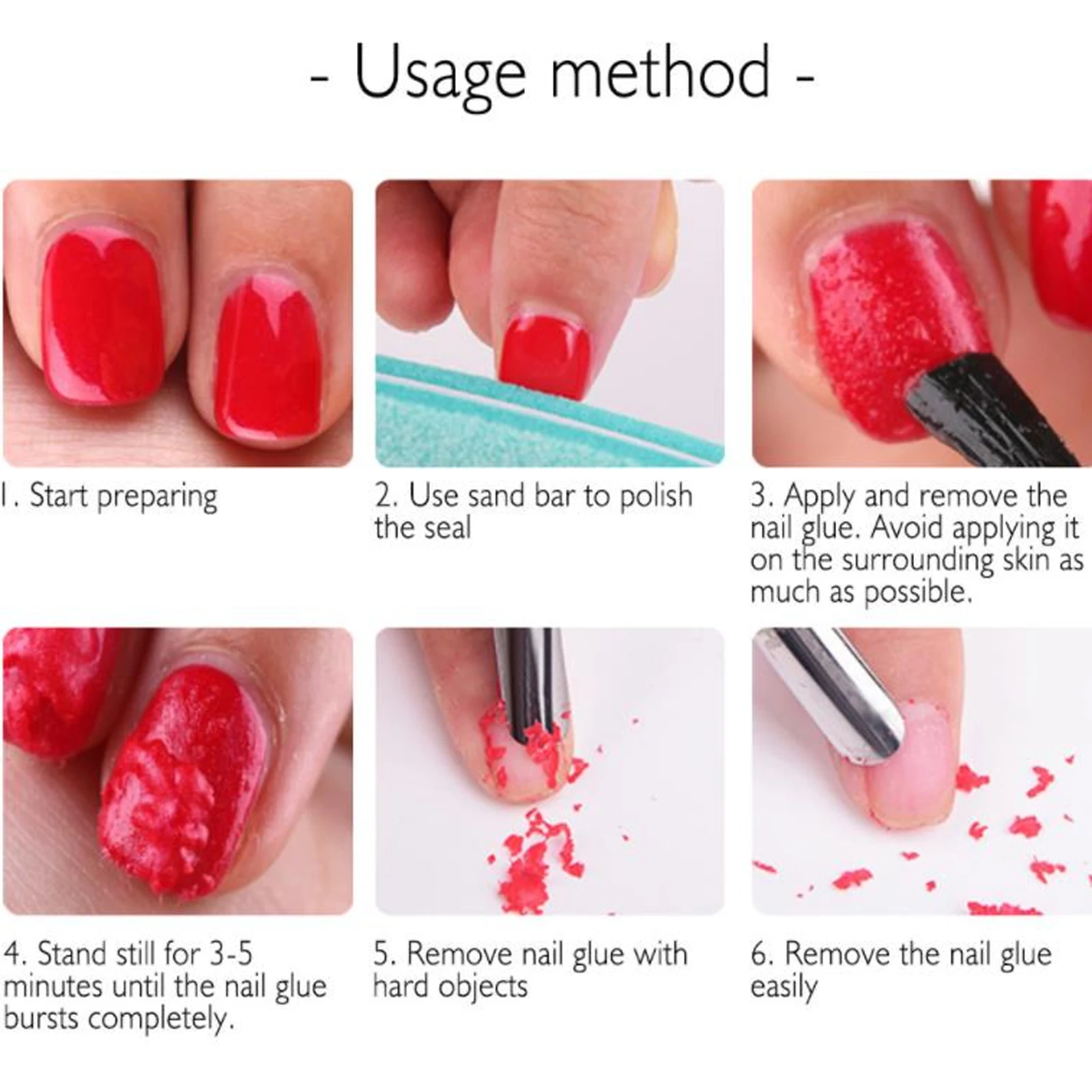 - Usage method -

1. Start preparing

2. Use sand bar to polish the seal

3. Apply and remove the nail glue. Avoid applying it on the surrounding skin as much as possible.

4. Stand still for 3-5 minutes until the nail glue bursts completely.

5. Remove nail glue with hard objects

6. Remove the nail glue easily