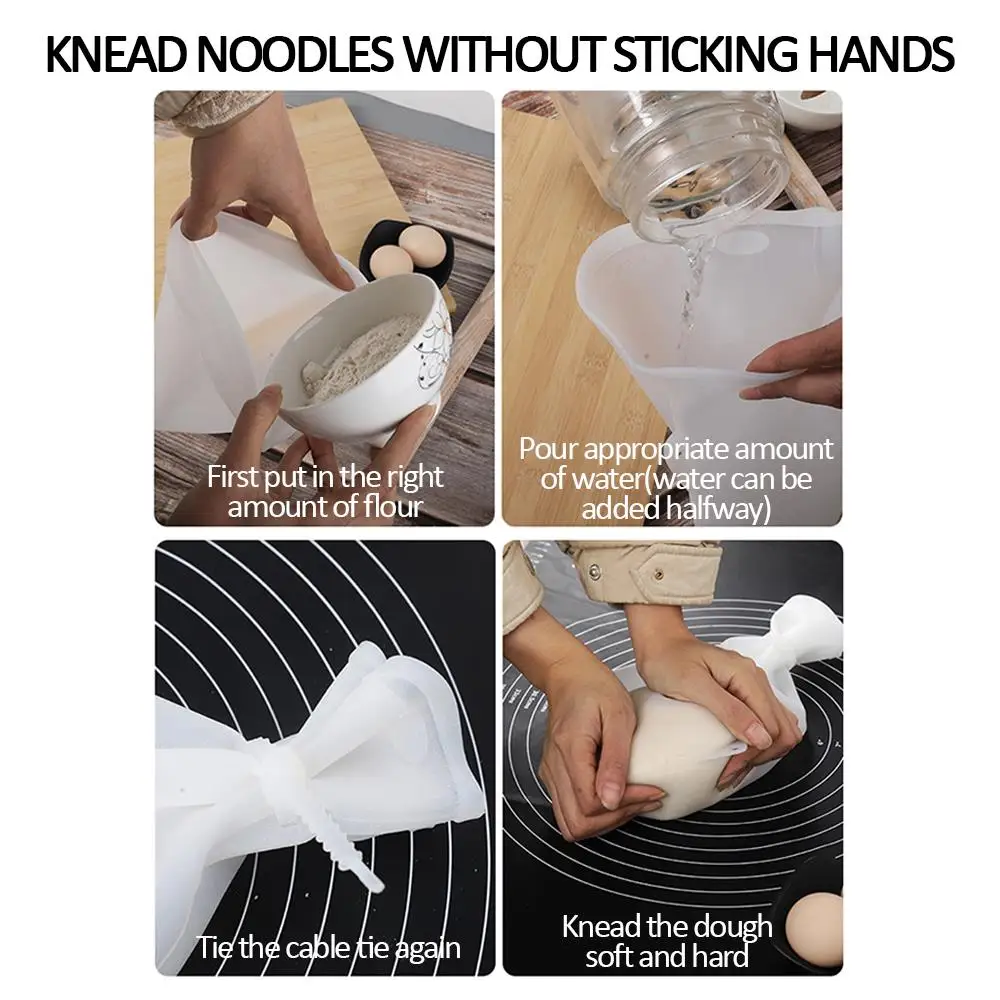 KNEAD NOODLES WITHOUT STICKING HANDS

First put in the right amount of flour

Pour appropriate amount of water(water can be added halfway)

Tie the cable tie again

Knead the dough soft and hard