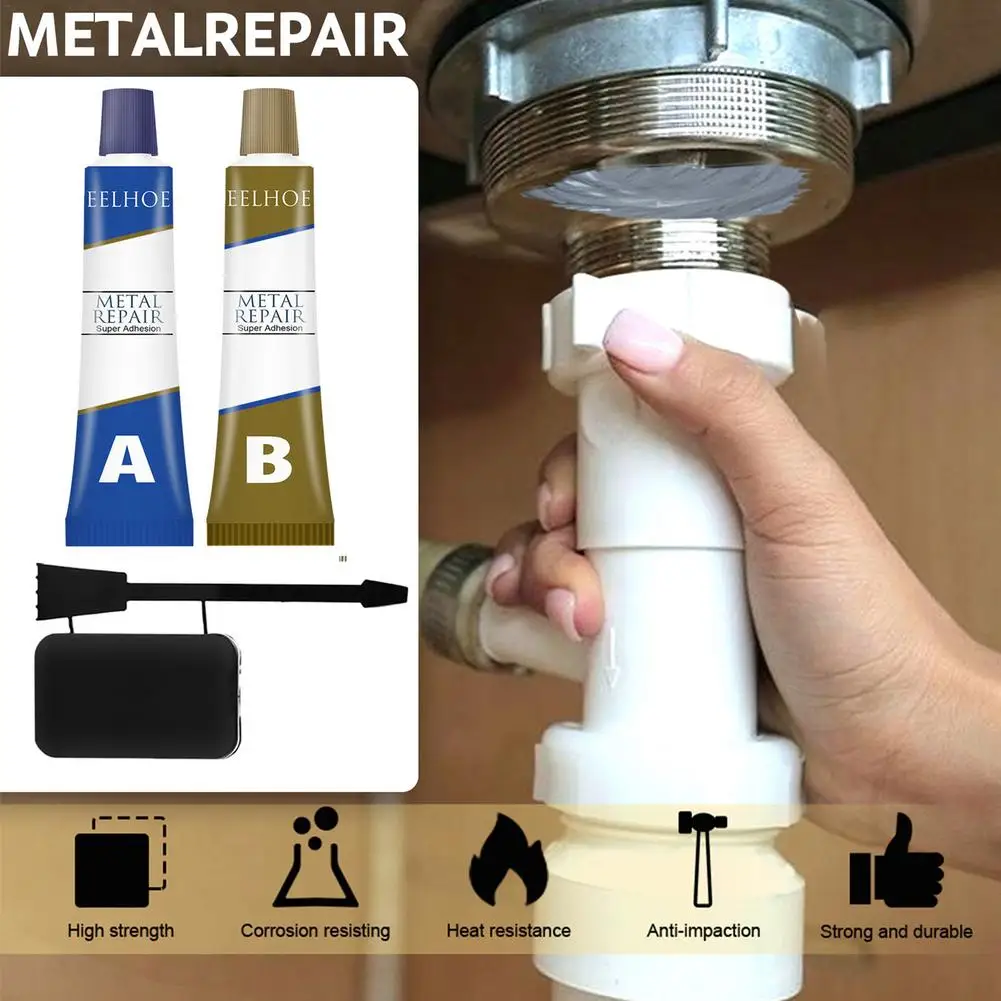 METALREPAIR

EELHOE
METAL REPAIR
Super Adhesion
A

EELHOE
METAL REPAIR
Super Adhesion
B

High strength
Corrosion resisting
Heat resistance
Anti-impaction
Strong and durable