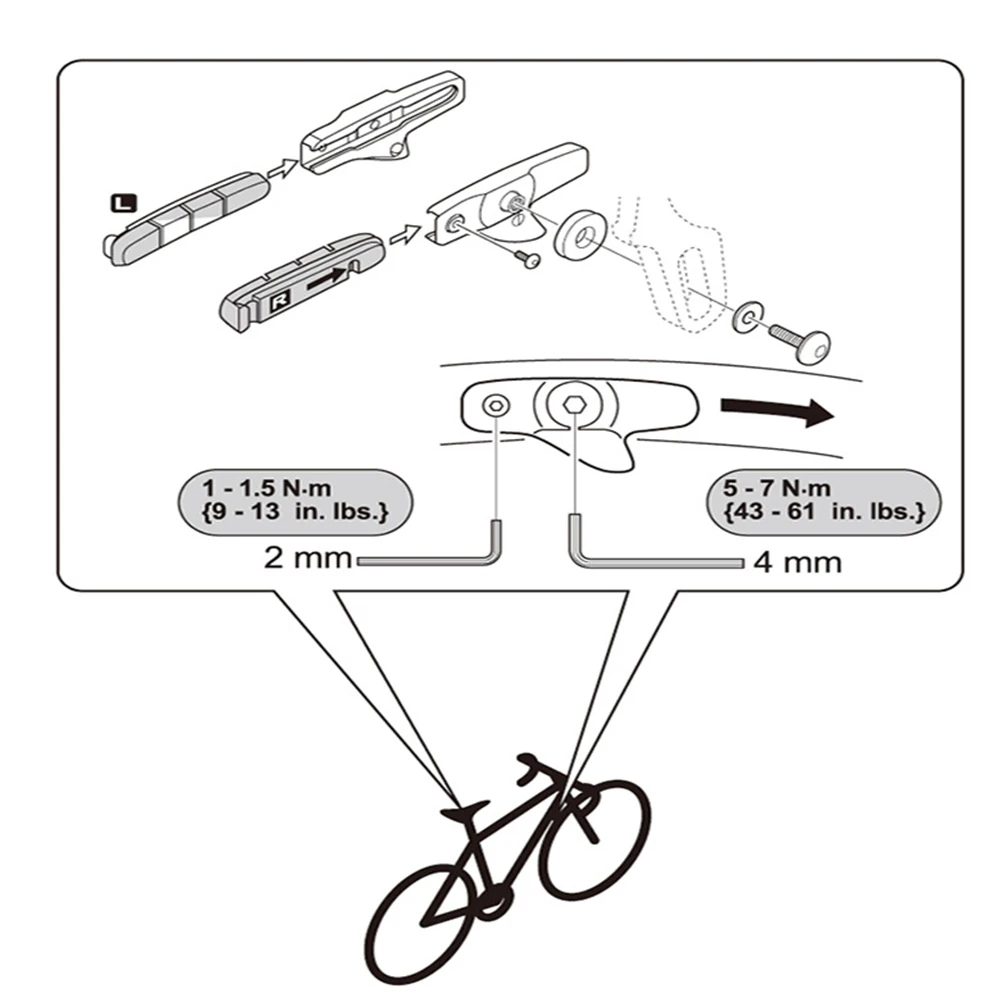 L

R

1 - 1.5 N·m
{9 - 13 in. lbs.}

5 - 7 N·m
{43 - 61 in. lbs.}

2 mm

4 mm