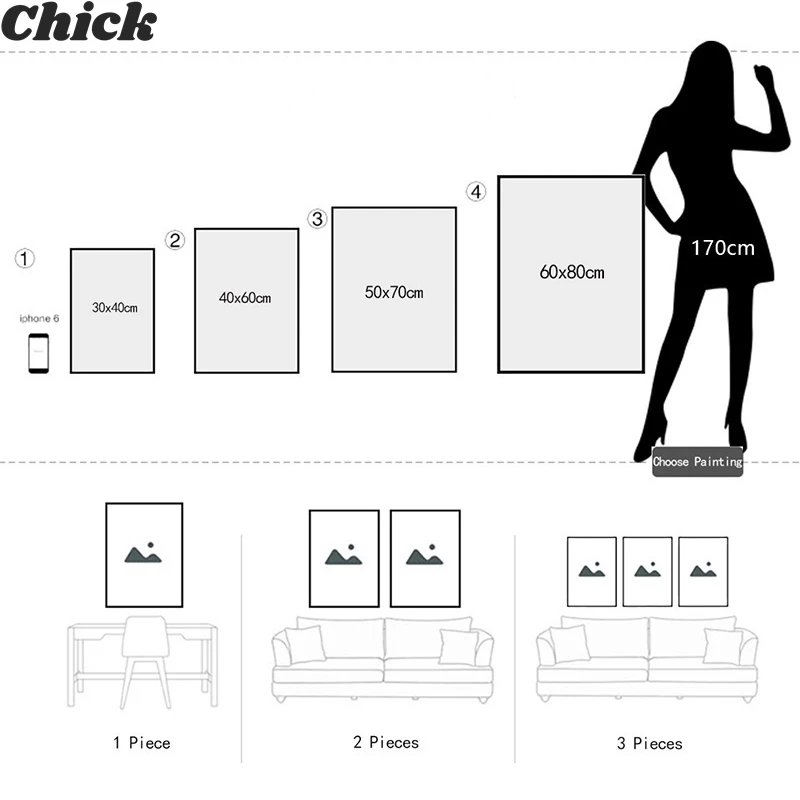 Chick

①

iphone 6

30x40cm

②

40x60cm

③

50x70cm

④

60x80cm

170cm

Choose Painting

1 Piece

2 Pieces

3 Pieces