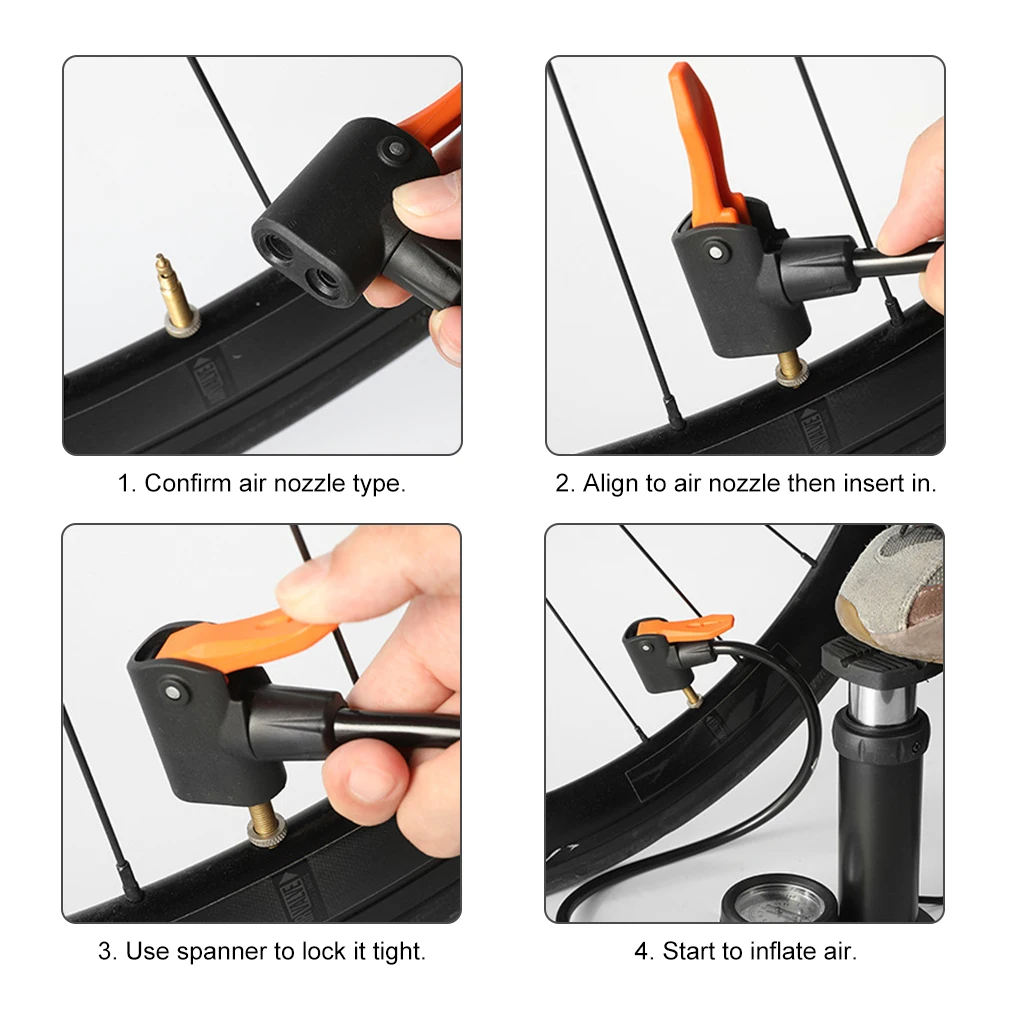 1. Confirm air nozzle type.

2. Align to air nozzle then insert in.

3. Use spanner to lock it tight.

4. Start to inflate air.