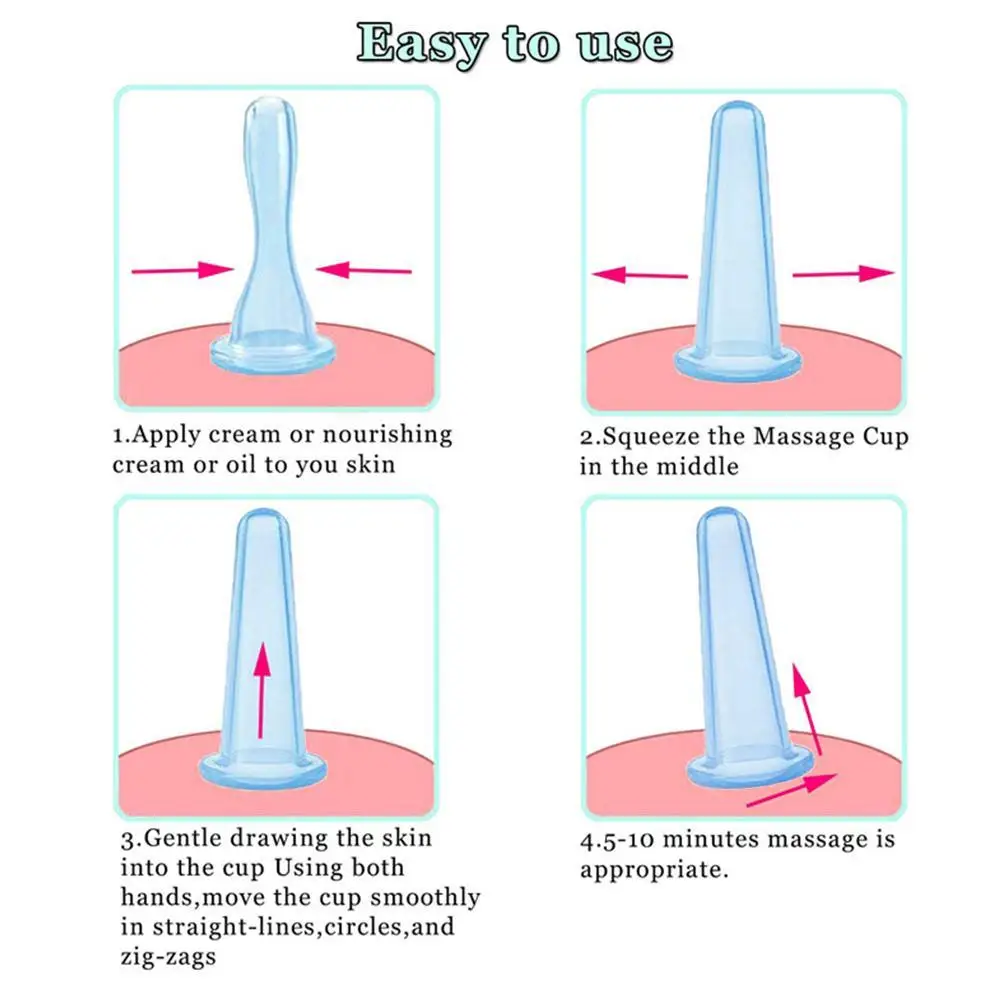 Easy to use

1.Apply cream or nourishing cream or oil to you skin

2.Squeeze the Massage Cup in the middle

3.Gentle drawing the skin into the cup Using both hands,move the cup smoothly in straight-lines,circles,and zig-zags

4.5-10 minutes massage is appropriate.