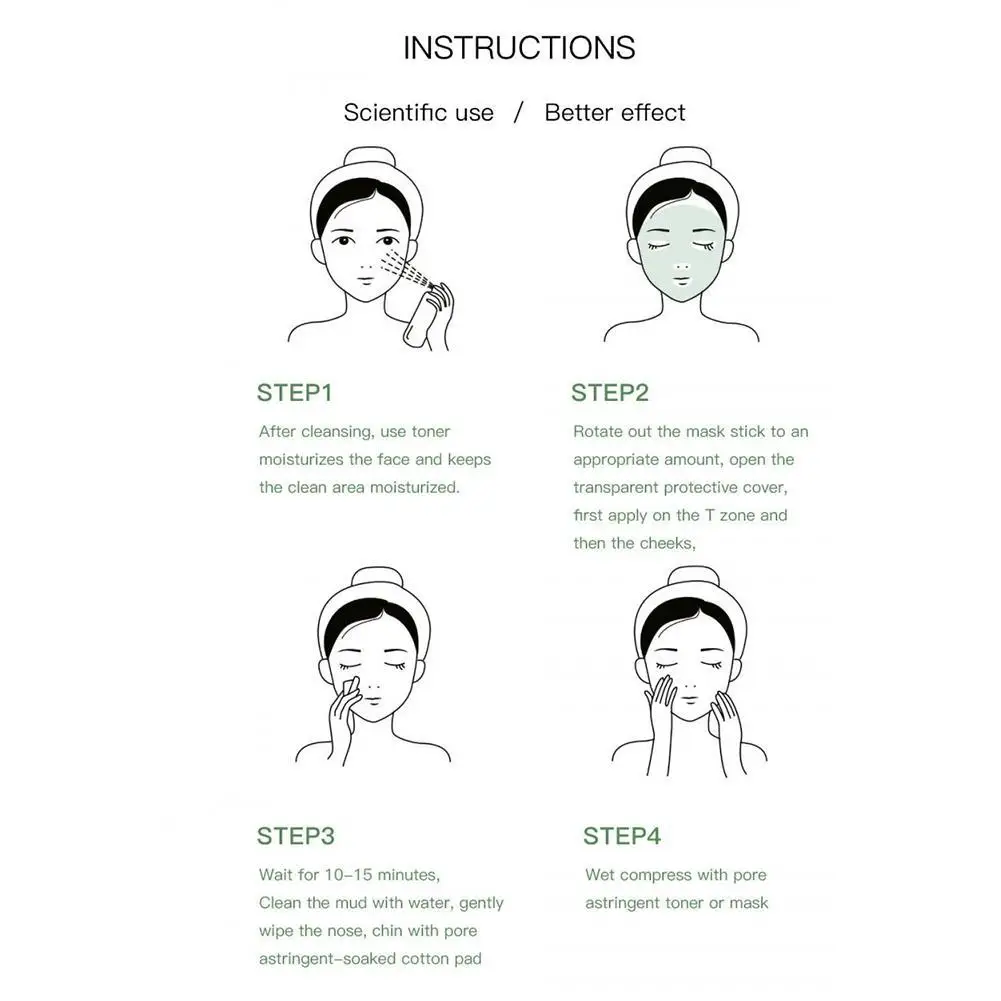 INSTRUCTIONS

Scientific use / Better effect

STEP1

After cleansing, use toner moisturizes the face and keeps the clean area moisturized.

STEP2

Rotate out the mask stick to an appropriate amount, open the transparent protective cover, first apply on the T zone and then the cheeks,

STEP3

Wait for 10-15 minutes, Clean the mud with water, gently wipe the nose, chin with pore astringent-soaked cotton pad

STEP4

Wet compress with pore astringent toner or mask