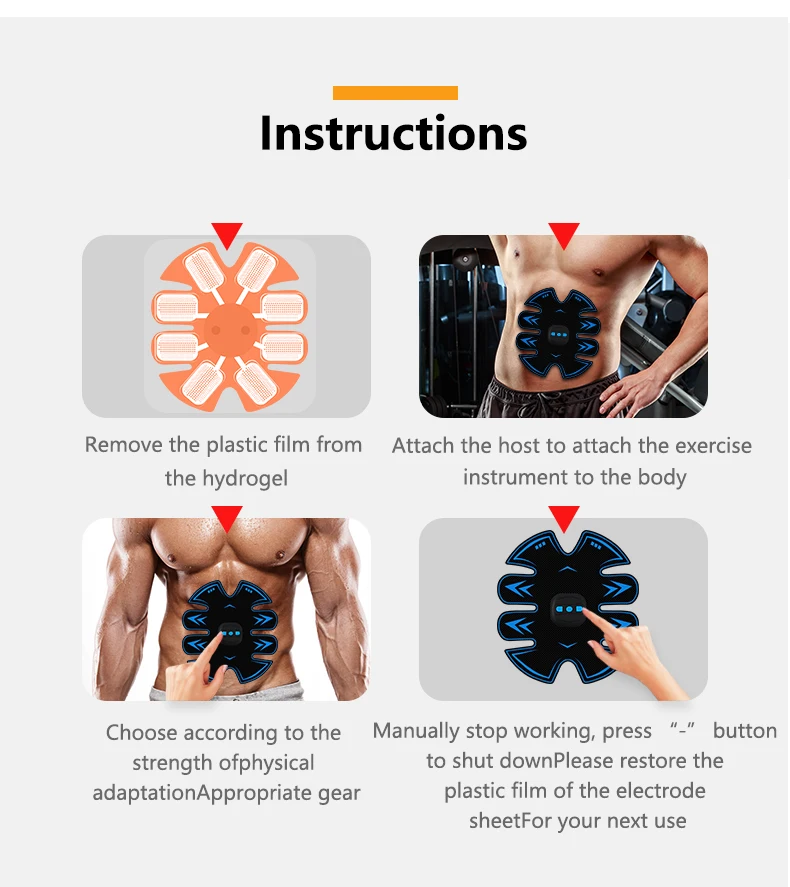 Instructions

Remove the plastic film from the hydrogel

Attach the host to attach the exercise instrument to the body

Choose according to the strength ofphysical adaptationAppropriate gear

Manually stop working, press “-” button to shut downPlease restore the plastic film of the electrode sheetFor your next use