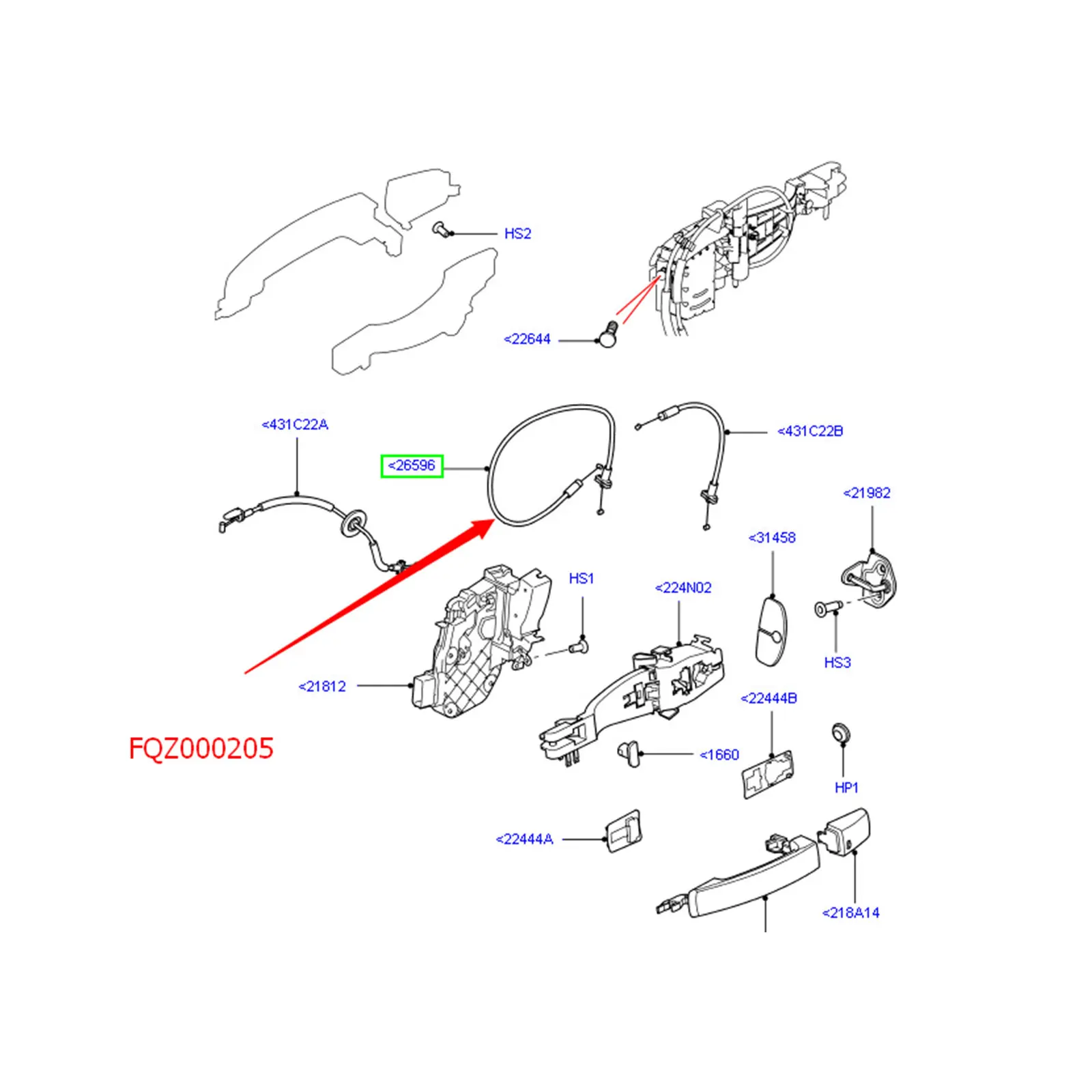 HS2

<22644

<431C22A

<26596

<431C22B

<21982

<31458

HS1

<224N02

HS3

<21812

<22444B

FQZ000205

<1660

HP1

<22444A

<218A14