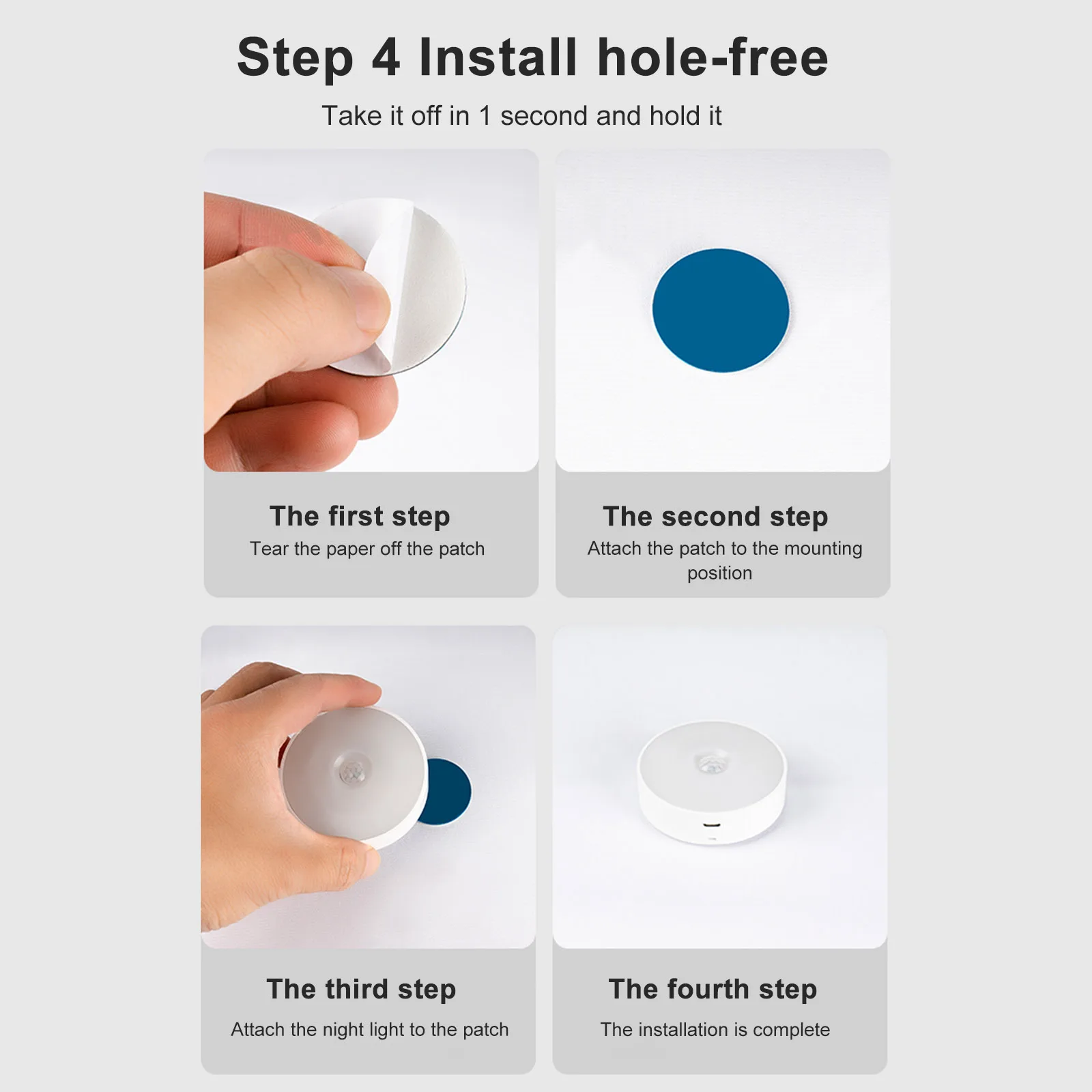 Step 4 Install hole-free

Take it off in 1 second and hold it

The first step

Tear the paper off the patch

The second step

Attach the patch to the mounting position

The third step

Attach the night light to the patch

The fourth step

The installation is complete