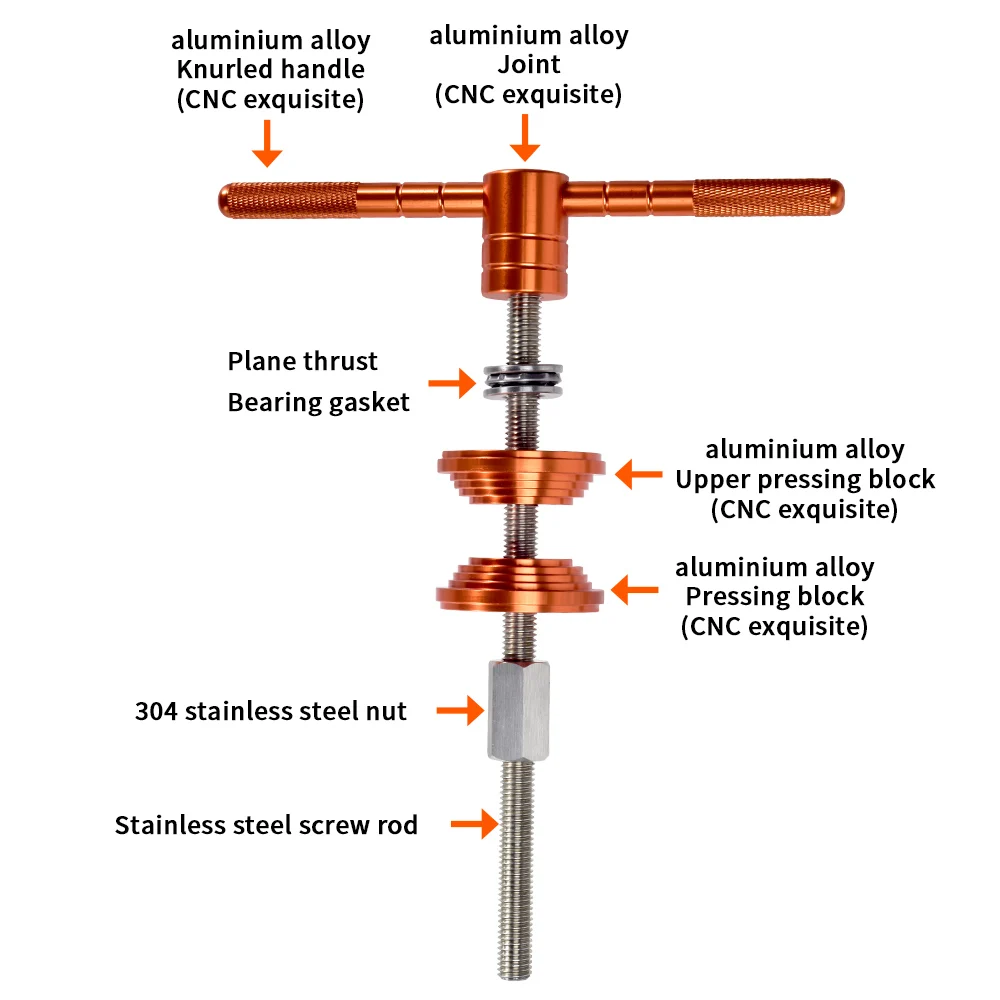 aluminium alloy
Knurled handle
(CNC exquisite)

aluminium alloy
Joint
(CNC exquisite)

Plane thrust
Bearing gasket

aluminium alloy
Upper pressing block
(CNC exquisite)

aluminium alloy
Pressing block
(CNC exquisite)

304 stainless steel nut

Stainless steel screw rod