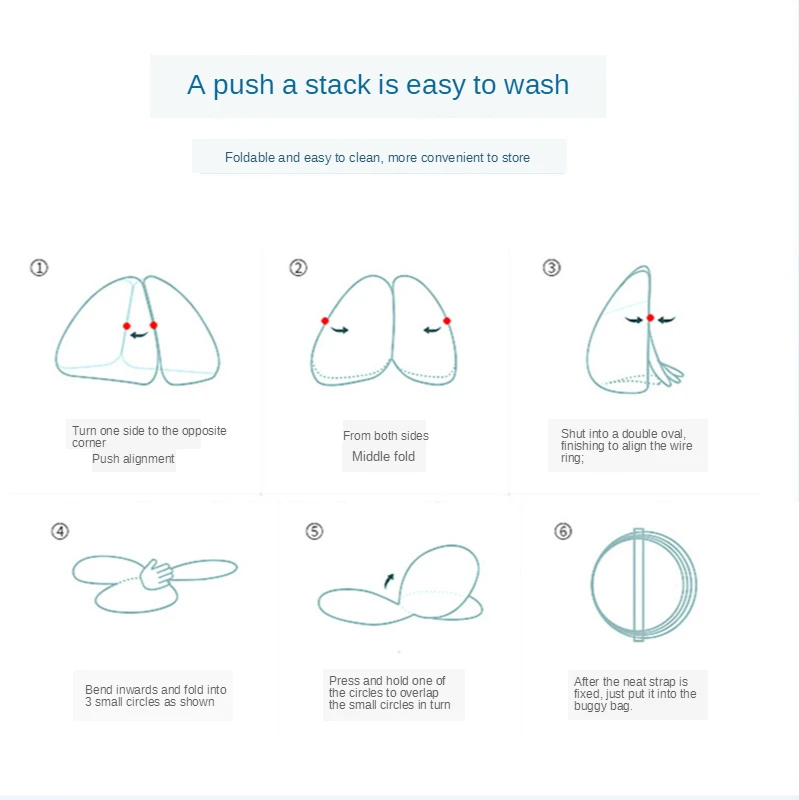 A push a stack is easy to wash

Foldable and easy to clean, more convenient to store

①

Turn one side to the opposite corner
Push alignment

②

From both sides
Middle fold

③

Shut into a double oval, finishing to align the wire ring;

④

Bend inwards and fold into 3 small circles as shown

⑤

Press and hold one of the circles to overlap the small circles in turn

⑥

After the neat strap is fixed, just put it into the buggy bag.