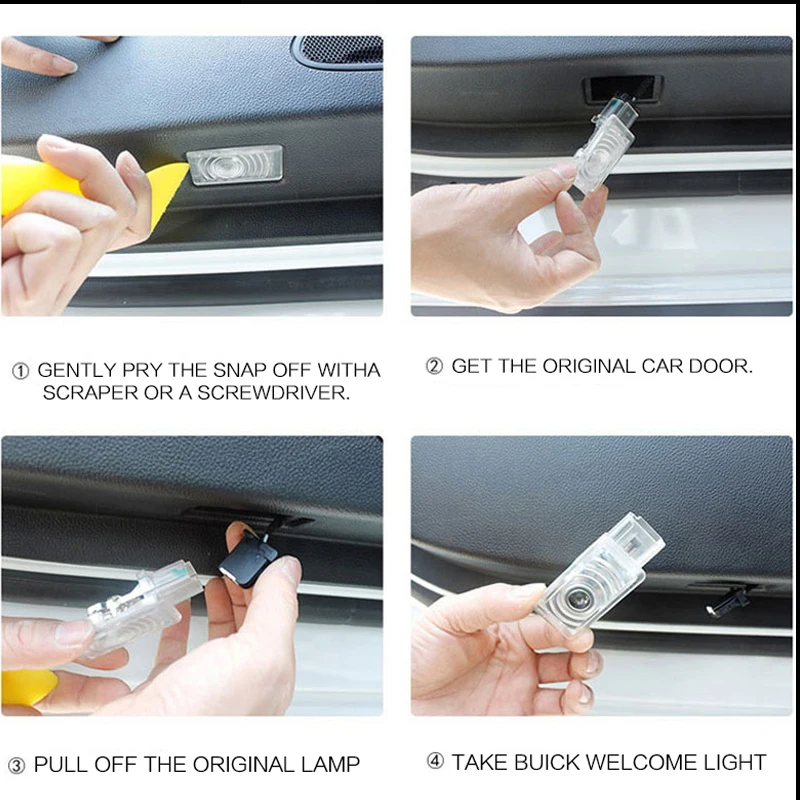 ① GENTLY PRY THE SNAP OFF WITHA SCRAPER OR A SCREWDRIVER.

② GET THE ORIGINAL CAR DOOR.

③ PULL OFF THE ORIGINAL LAMP

④ TAKE BUICK WELCOME LIGHT