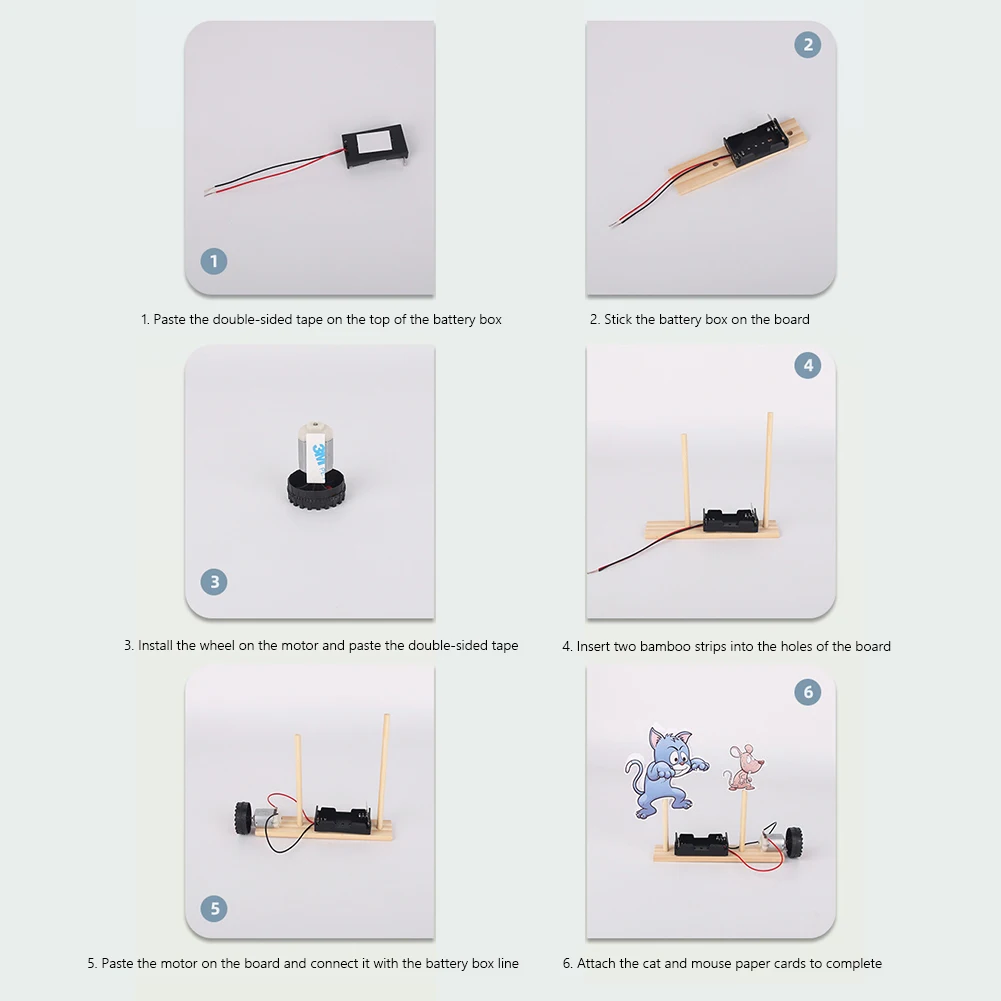 1

1. Paste the double-sided tape on the top of the battery box

2

2. Stick the battery box on the board

3M

3

3. Install the wheel on the motor and paste the double-sided tape

4

4. Insert two bamboo strips into the holes of the board

5

5. Paste the motor on the board and connect it with the battery box line

6

6. Attach the cat and mouse paper cards to complete