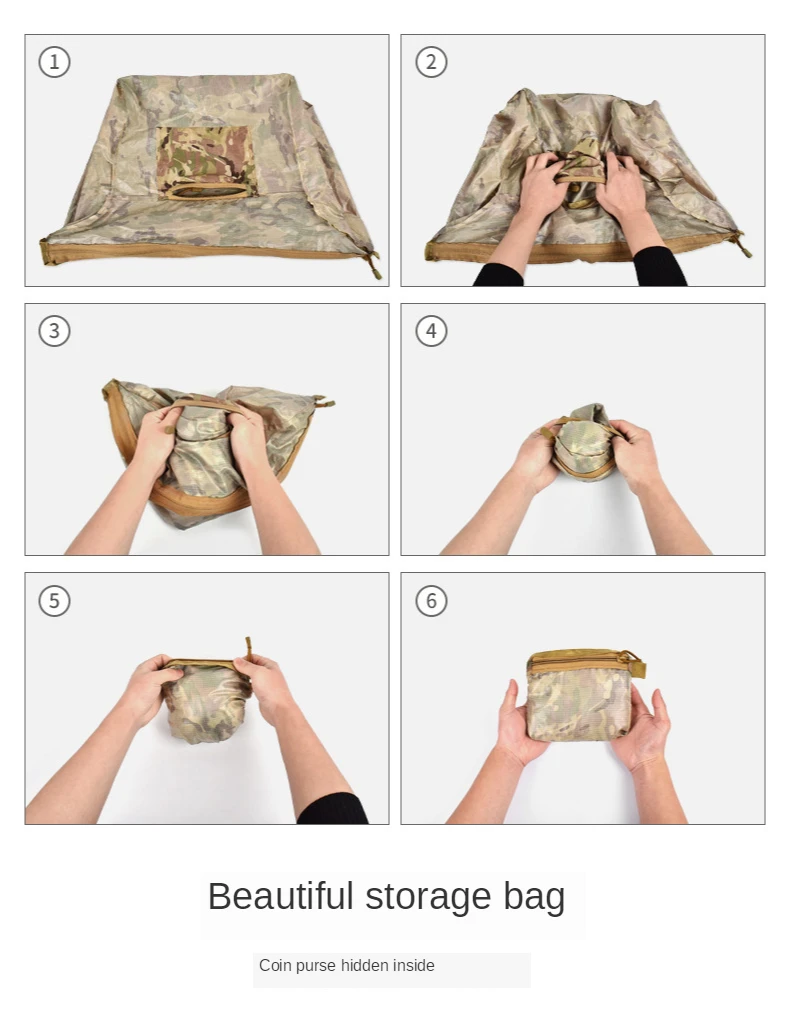 ①
②
③
④
⑤
⑥
Beautiful storage bag
Coin purse hidden inside