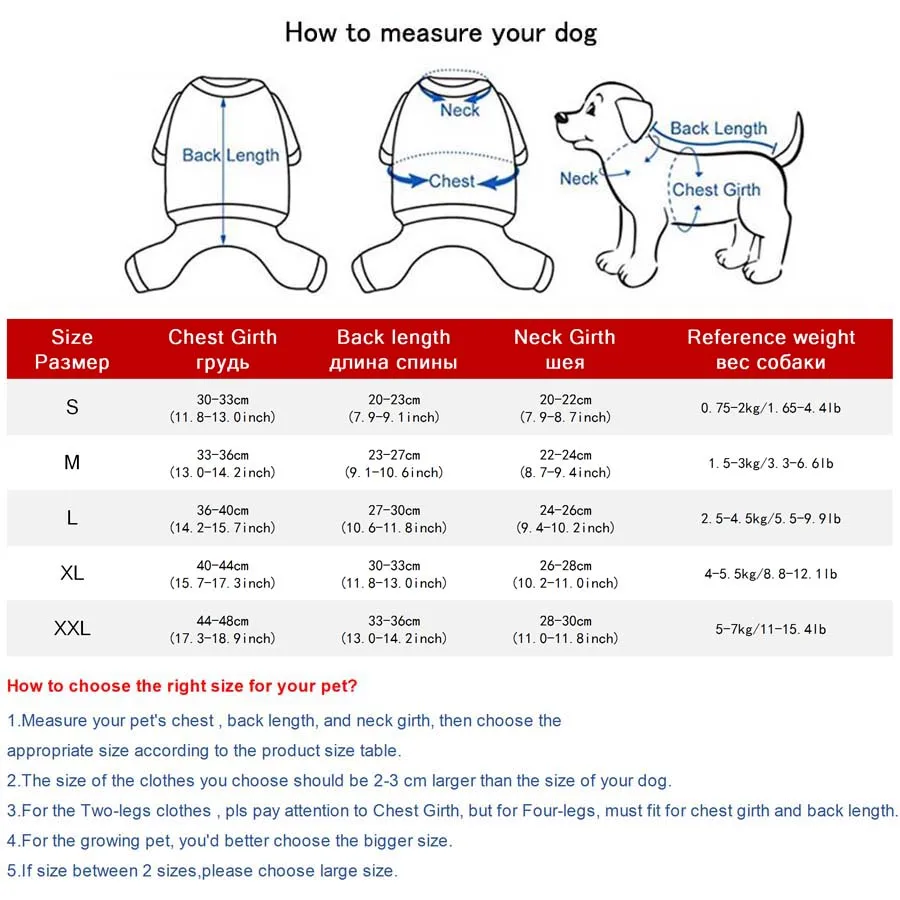 How to measure your dog

Back Length

Neck

Chest

Back Length

Neck

Chest Girth

| Size Размер | Chest Girth грудь | Back length длина спины | Neck Girth шея | Reference weight вес собаки |
|---|---|---|---|---|
| S | 30-33cm (11.8-13.0inch) | 20-23cm (7.9-9.1inch) | 20-22cm (7.9-8.7inch) | 0.75-2kg/1.65-4.4lb |
| M | 33-36cm (13.0-14.2inch) | 23-27cm (9.1-10.6inch) | 22-24cm (8.7-9.4inch) | 1.5-3kg/3.3-6.6lb |
| L | 36-40cm (14.2-15.7inch) | 27-30cm (10.6-11.8inch) | 24-26cm (9.4-10.2inch) | 2.5-4.5kg/5.5-9.9lb |
| XL | 40-44cm (15.7-17.3inch) | 30-33cm (11.8-13.0inch) | 26-28cm (10.2-11.0inch) | 4-5.5kg/8.8-12.1lb |
| XXL | 44-48cm (17.3-18.9inch) | 33-36cm (13.0-14.2inch) | 28-30cm (11.0-11.8inch) | 5-7kg/11-15.4lb |

How to choose the right size for your pet?

1.Measure your pet's chest , back length, and neck girth, then choose the appropriate size according to the product size table.

2.The size of the clothes you choose should be 2-3 cm larger than the size of your dog.

3.For the Two-legs clothes , pls pay attention to Chest Girth, but for Four-legs, must fit for chest girth and back length.

4.For the growing pet, you'd better choose the bigger size.

5.If size between 2 sizes,please choose large size.