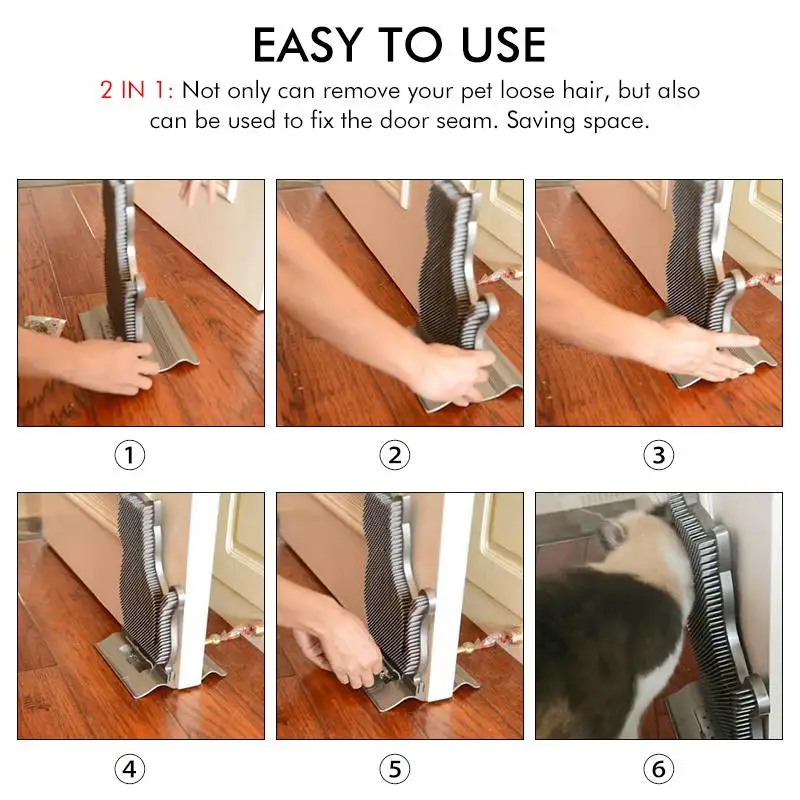 EASY TO USE

2 IN 1: Not only can remove your pet loose hair, but also can be used to fix the door seam. Saving space.

①

②

③

④

⑤

⑥