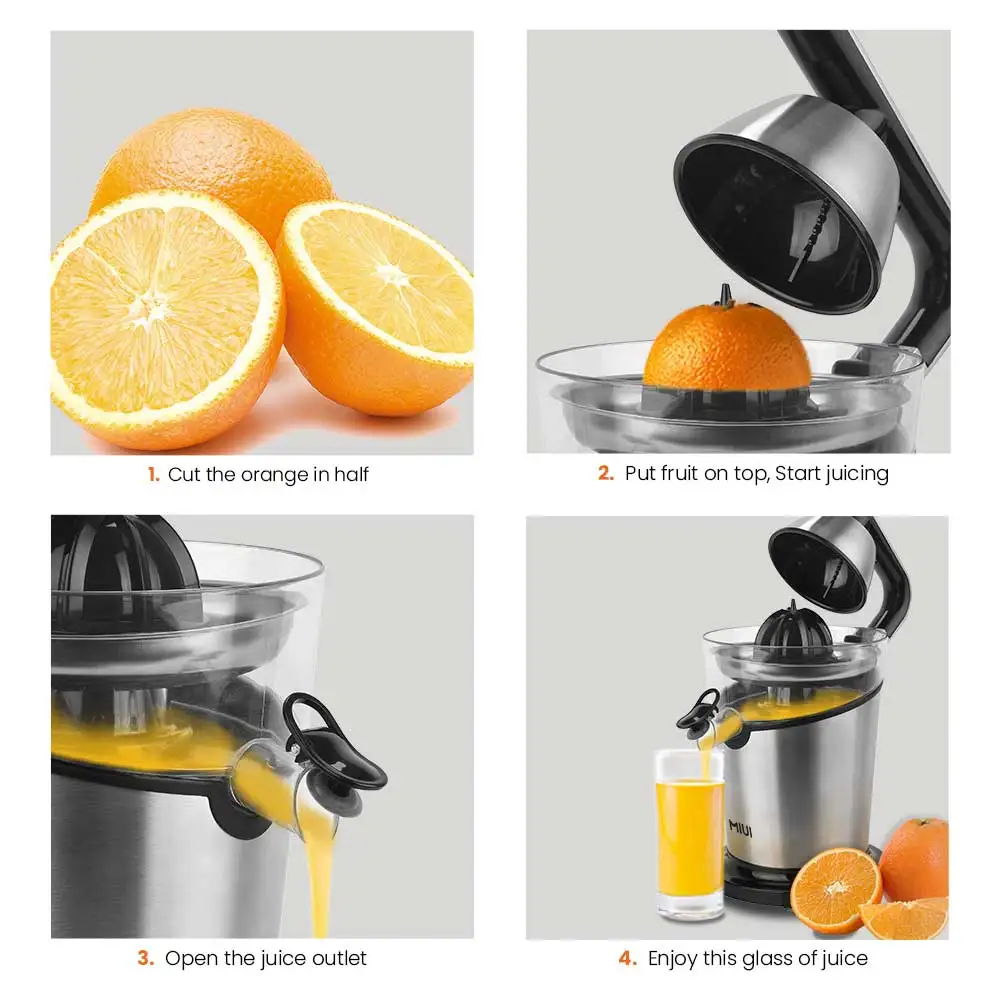 1. Cut the orange in half

2. Put fruit on top, Start juicing

3. Open the juice outlet

MIUI

4. Enjoy this glass of juice