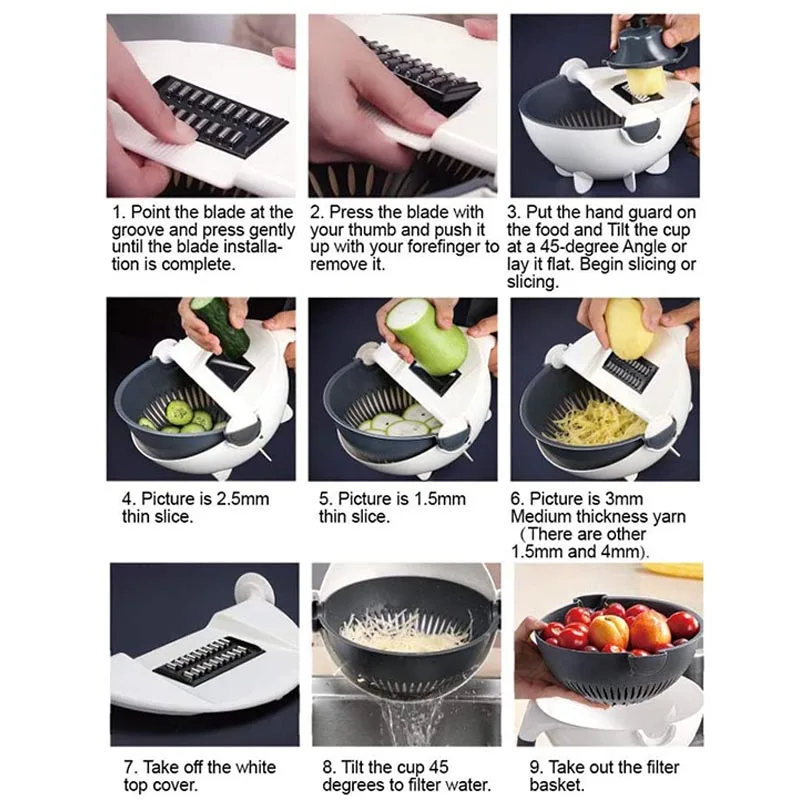 1. Point the blade at the groove and press gently until the blade installation is complete.

2. Press the blade with your thumb and push it up with your forefinger to remove it.

3. Put the hand guard on the food and Tilt the cup at a 45-degree Angle or lay it flat. Begin slicing or slicing.

4. Picture is 2.5mm thin slice.

5. Picture is 1.5mm thin slice.

6. Picture is 3mm Medium thickness yarn (There are other 1.5mm and 4mm).

7. Take off the white top cover.

8. Tilt the cup 45 degrees to filter water.

9. Take out the filter basket.