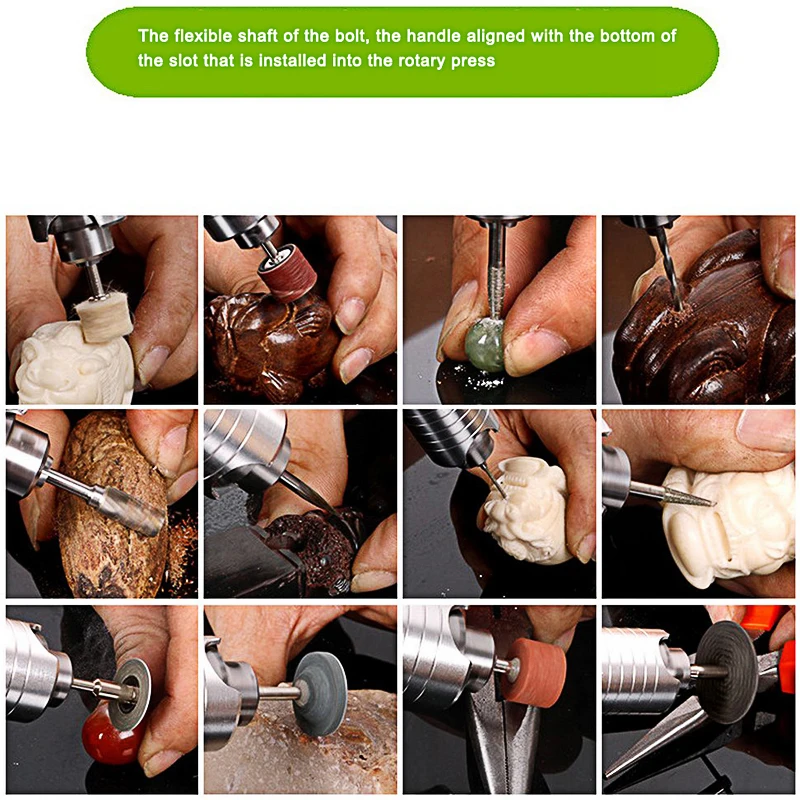 The flexible shaft of the bolt, the handle aligned with the bottom of the slot that is installed into the rotary press