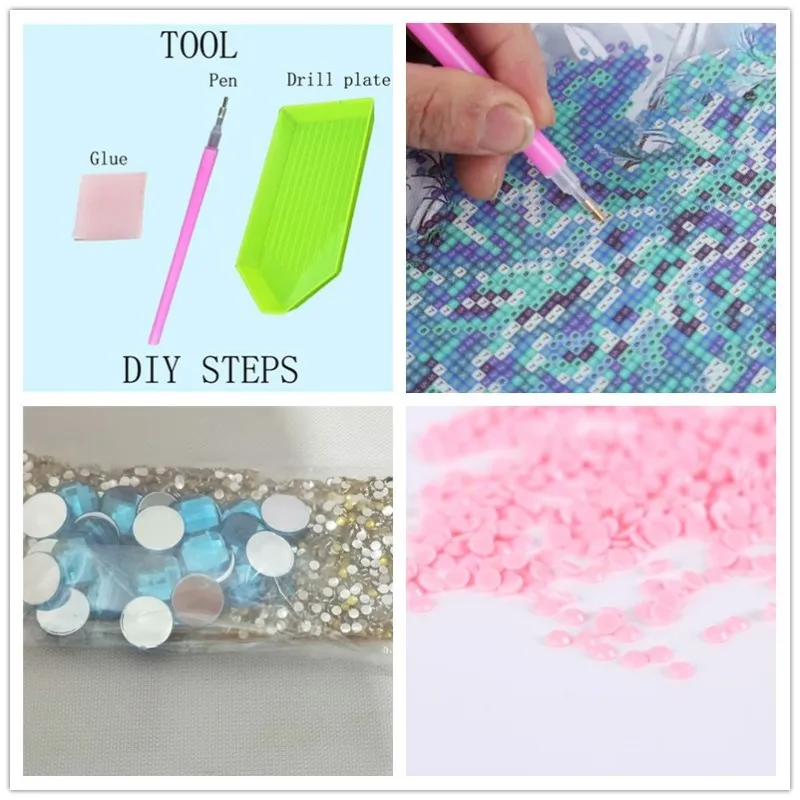 TOOL

Pen

Drill plate

Glue

DIY STEPS