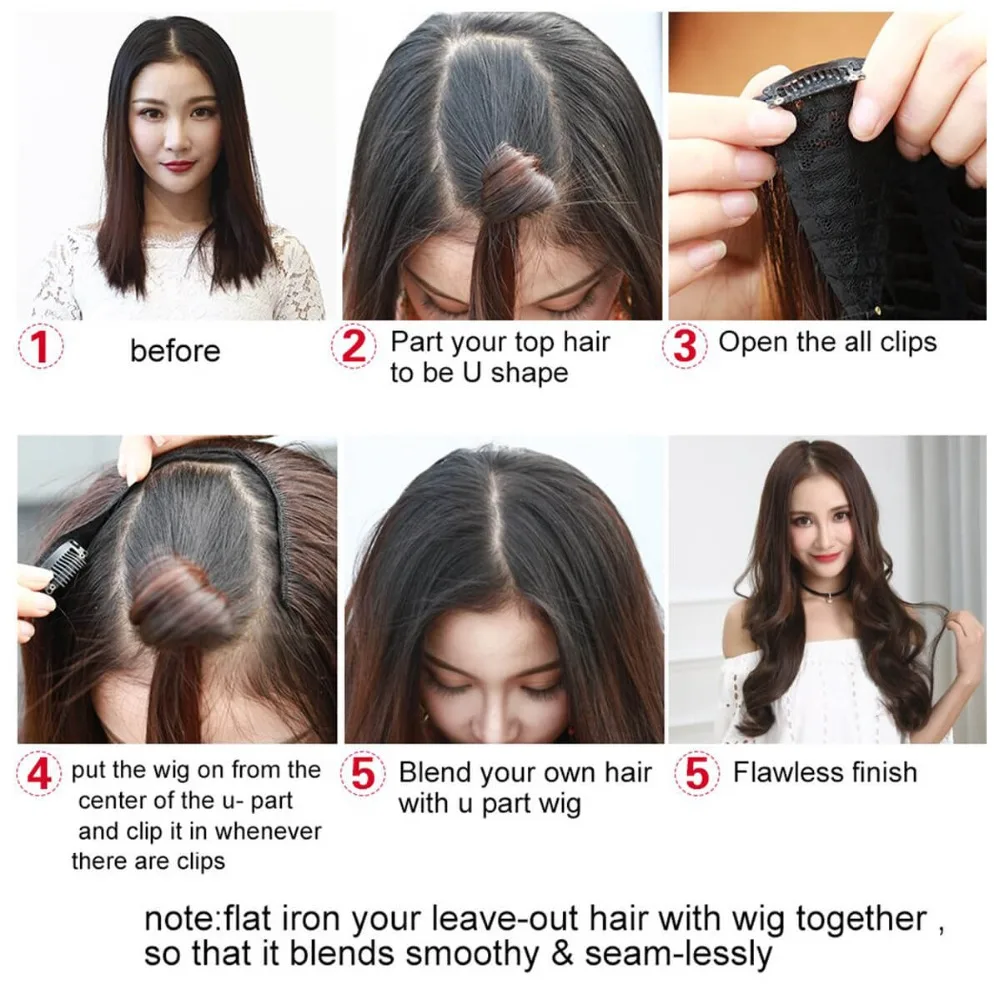 1 before

2 Part your top hair to be U shape

3 Open the all clips

4 put the wig on from the center of the u- part and clip it in whenever there are clips

5 Blend your own hair with u part wig

5 Flawless finish

note:flat iron your leave-out hair with wig together , so that it blends smoothy & seam-lessly