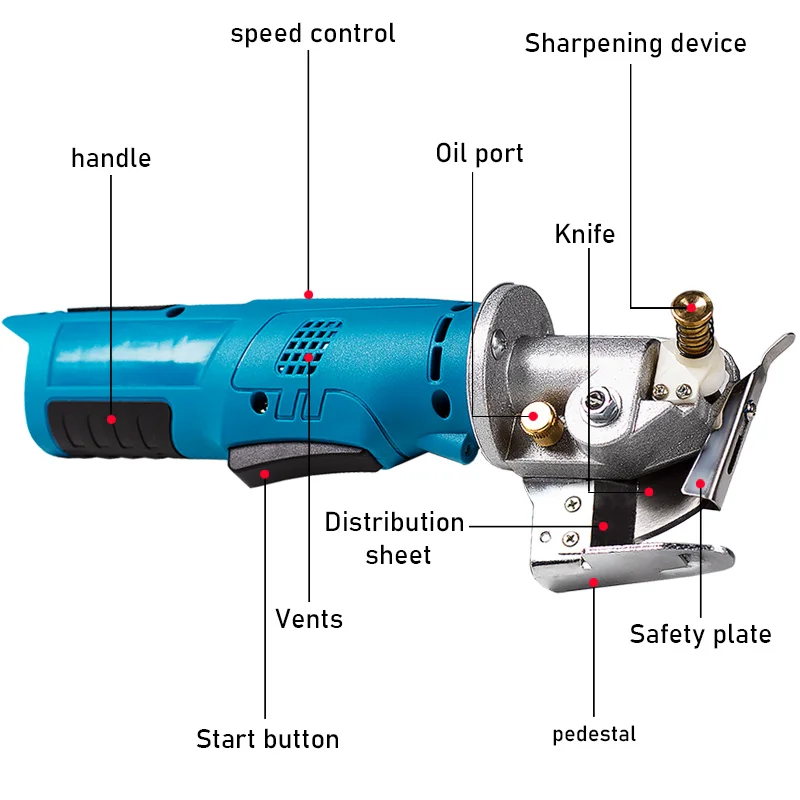 speed control

Sharpening device

handle

Oil port

Knife

Distribution sheet

Vents

Safety plate

Start button

pedestal