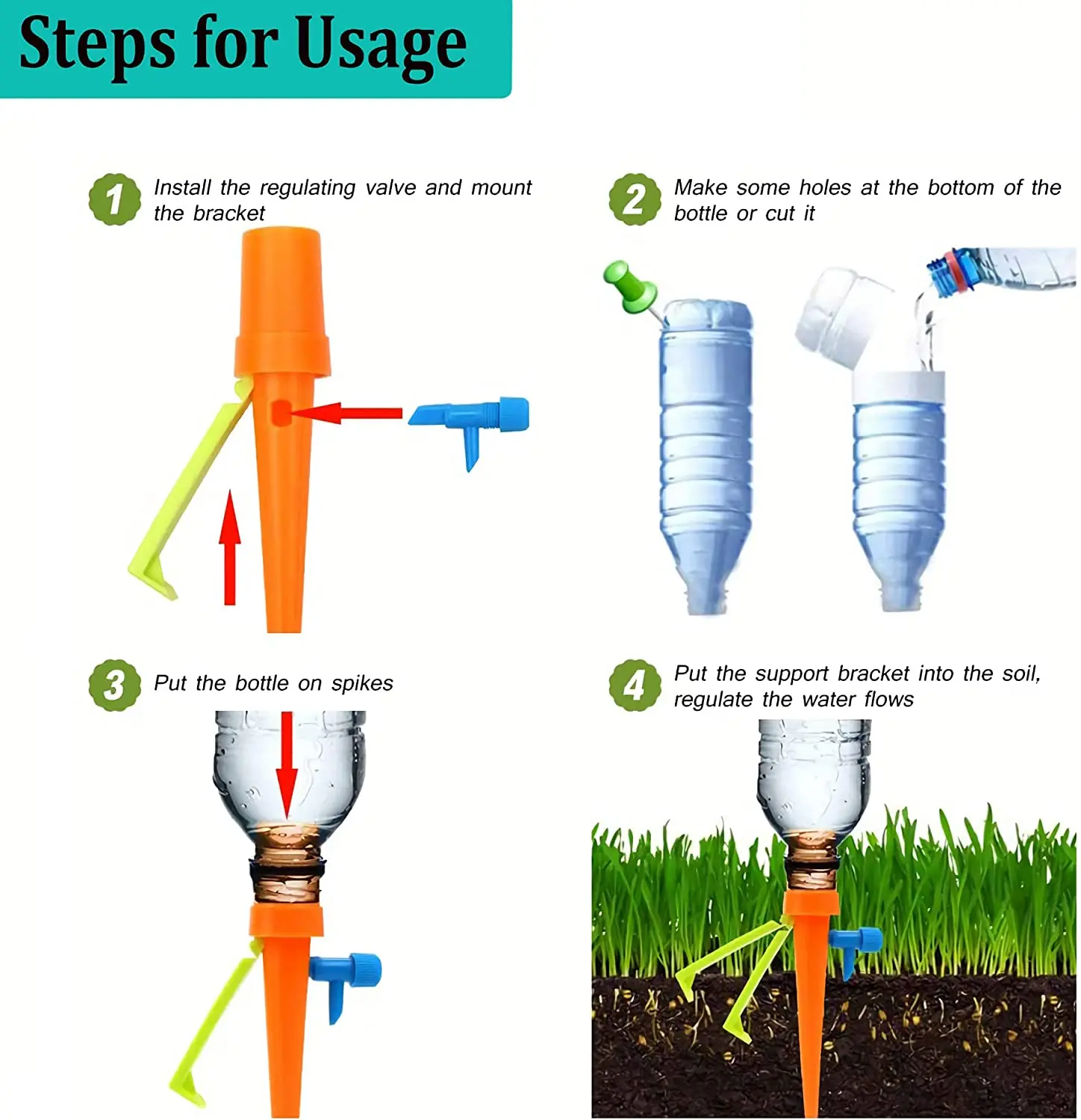 Steps for Usage

1 Install the regulating valve and mount the bracket

2 Make some holes at the bottom of the bottle or cut it

3 Put the bottle on spikes

4 Put the support bracket into the soil, regulate the water flows