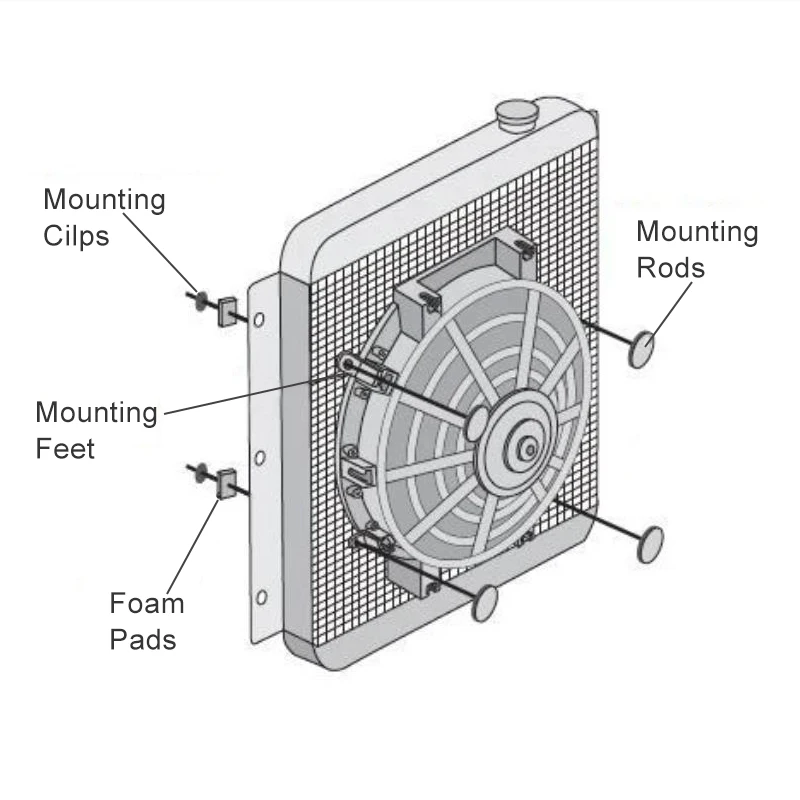 Mounting Cilps

Mounting Rods

Mounting Feet

Foam Pads