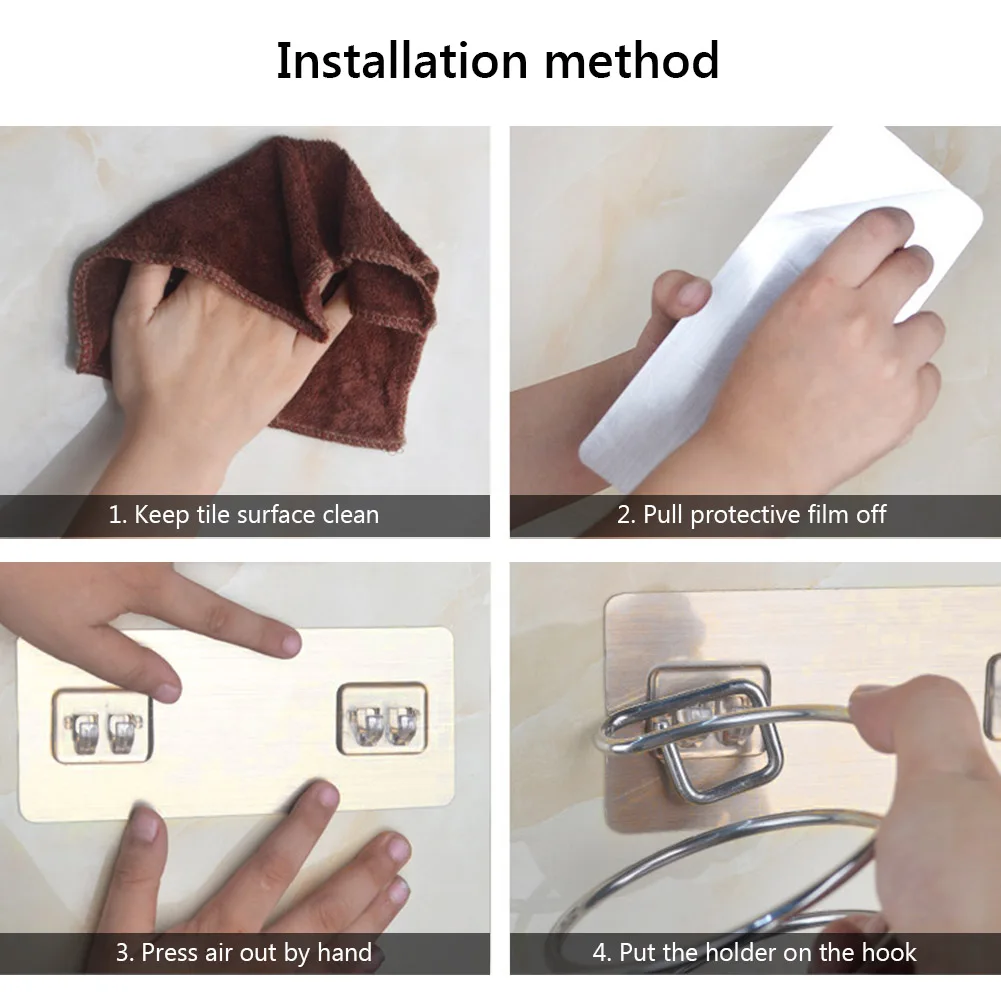 Installation method

1. Keep tile surface clean

2. Pull protective film off

3. Press air out by hand

4. Put the holder on the hook