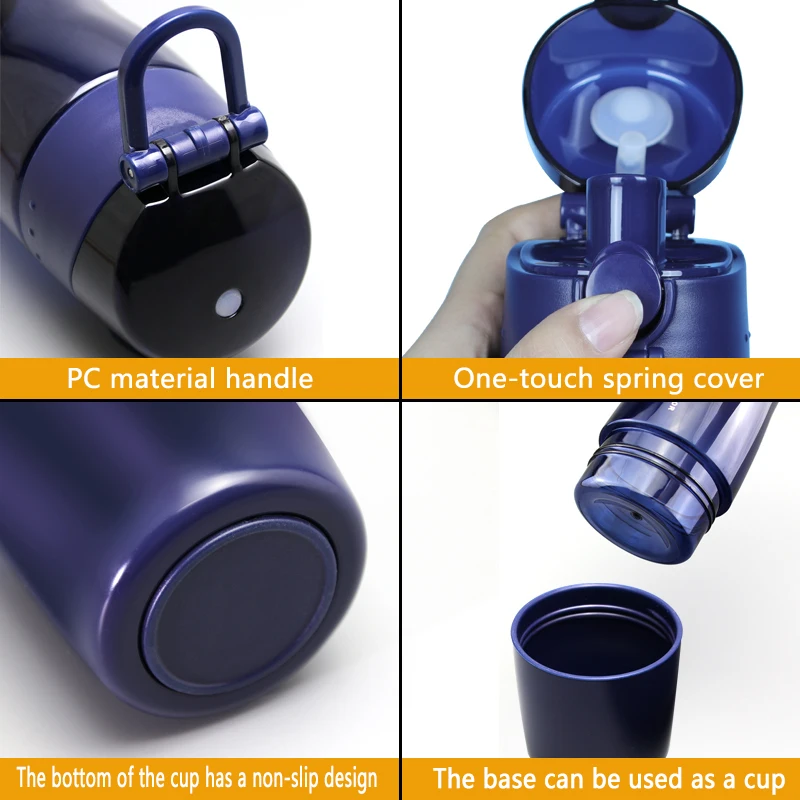 PC material handle

One-touch spring cover

The bottom of the cup has a non-slip design

The base can be used as a cup